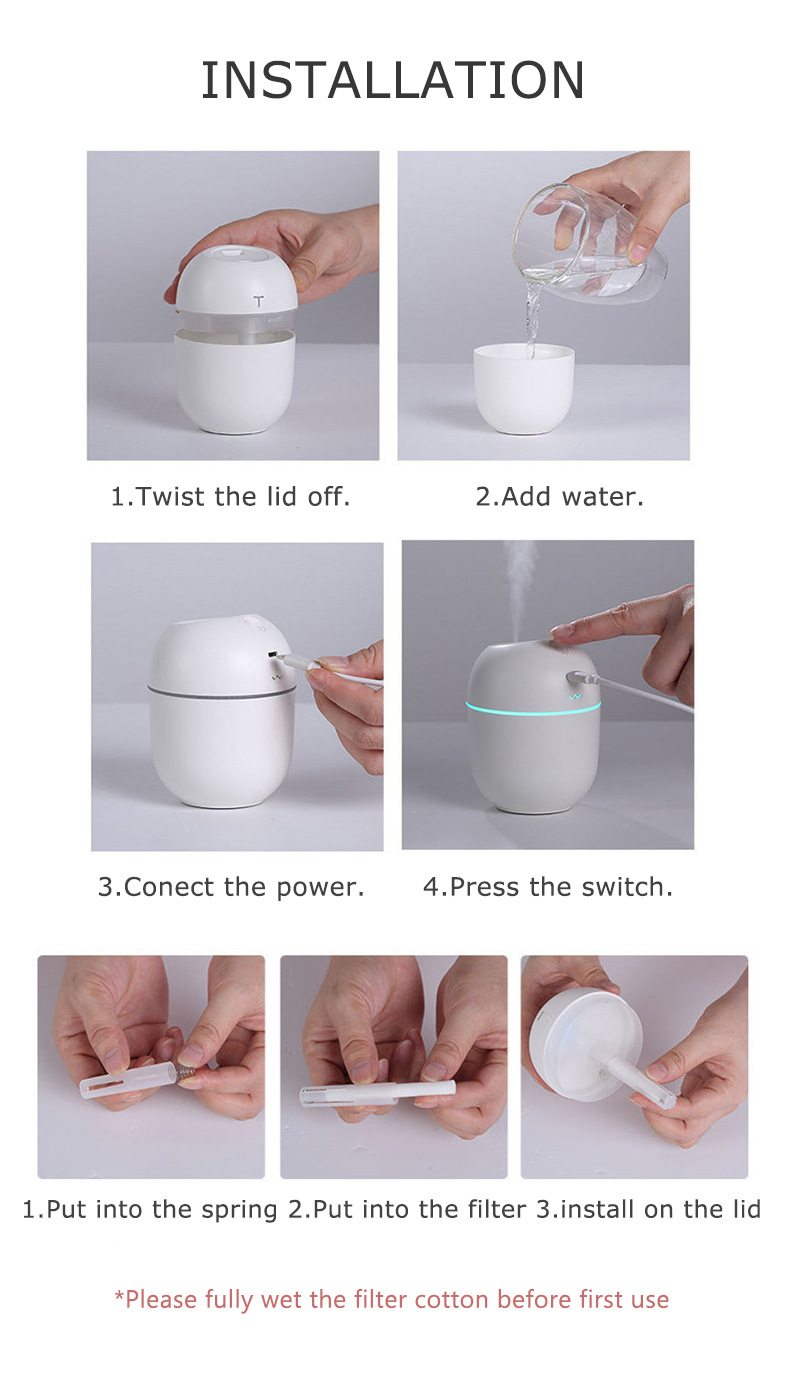 INSTALLATION

1.Twist the lid off.

2.Add water.

3.Conect the power.

4.Press the switch.

1.Put into the spring

2.Put into the filter

3.install on the lid

*Please fully wet the filter cotton before first use