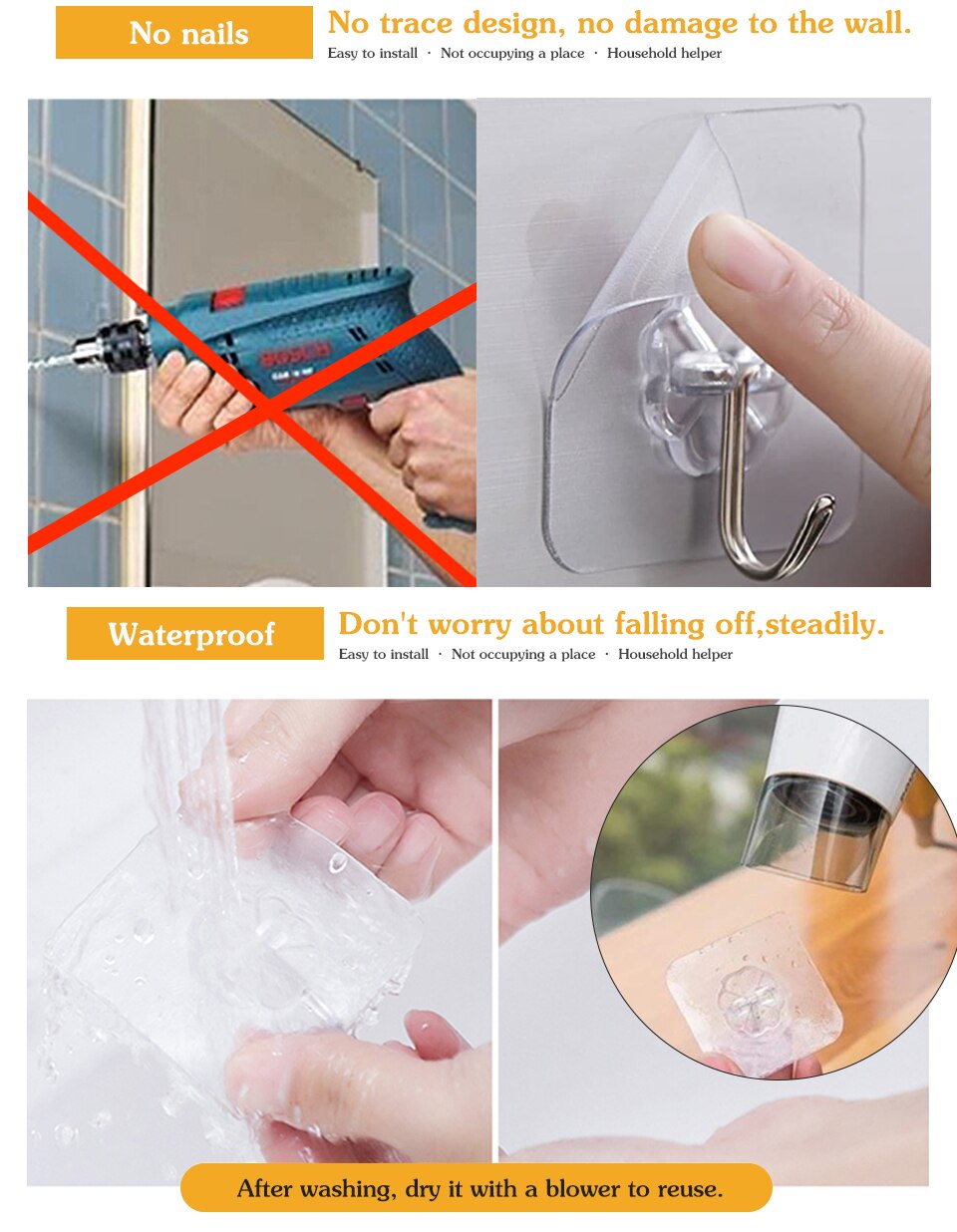 No nails

No trace design, no damage to the wall.

Easy to install · Not occupying a place · Household helper

BOSCH

Waterproof

Don't worry about falling off,steadily.

Easy to install · Not occupying a place · Household helper

After washing, dry it with a blower to reuse.