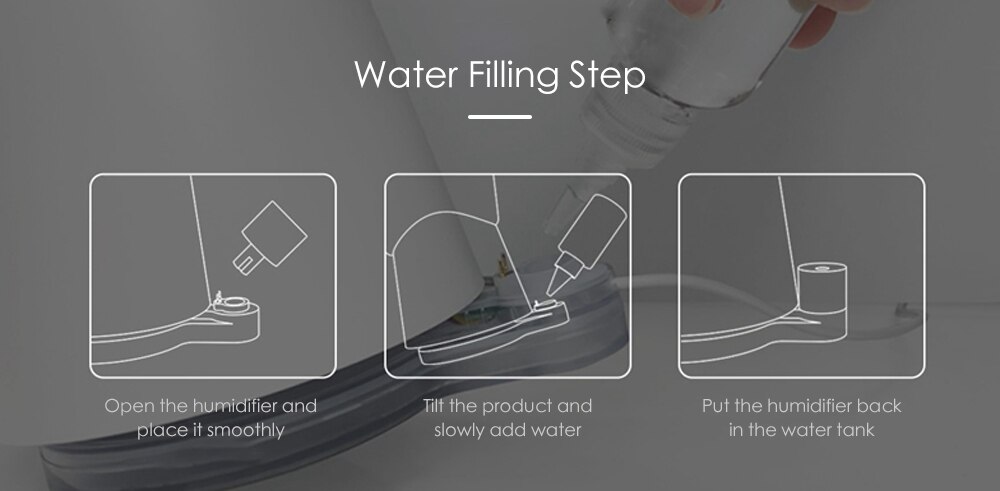 Water Filling Step

Open the humidifier and place it smoothly

Tilt the product and slowly add water

Put the humidifier back in the water tank