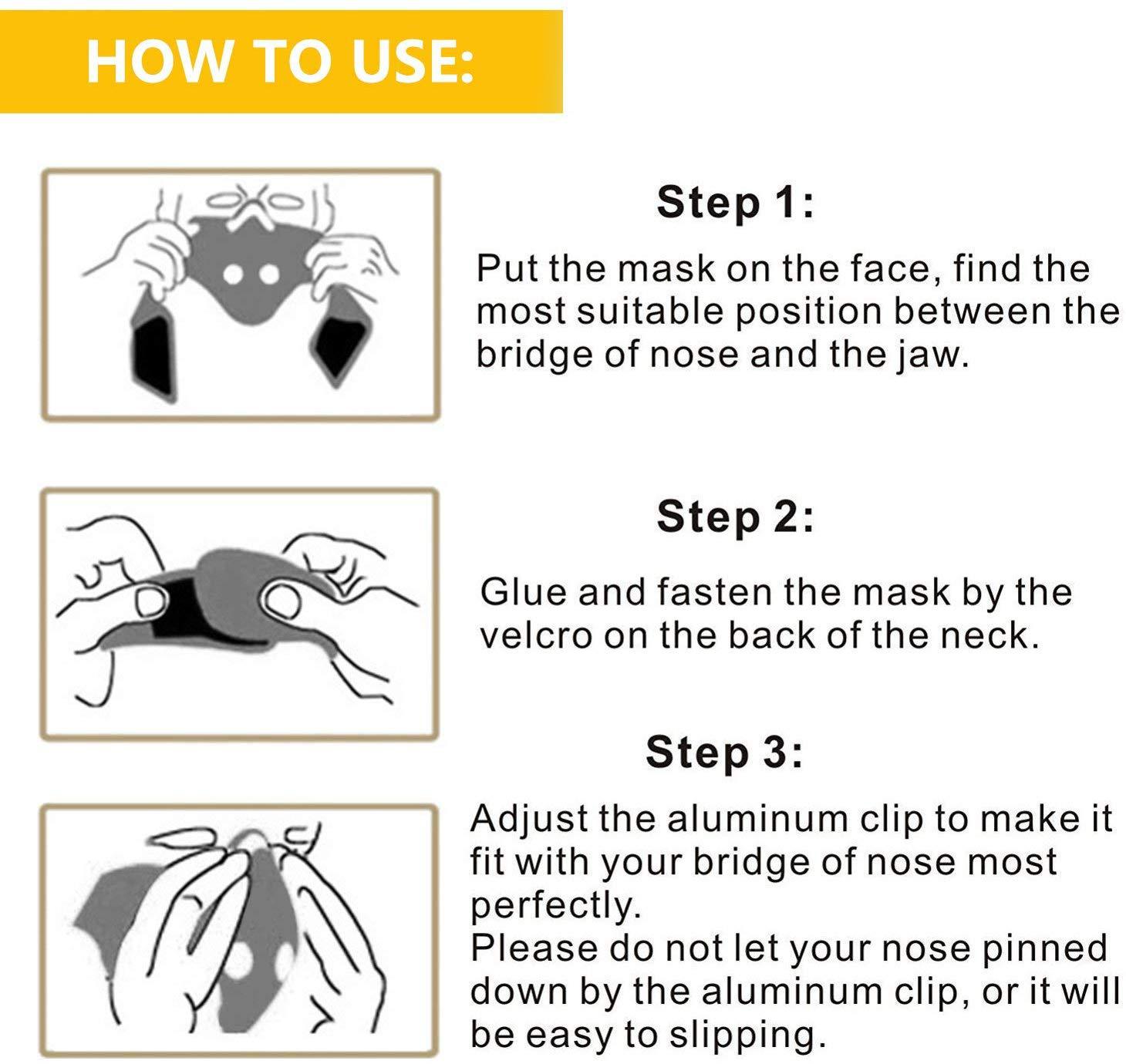 HOW TO USE:

Step 1:

Put the mask on the face, find the most suitable position between the bridge of nose and the jaw.

Step 2:

Glue and fasten the mask by the velcro on the back of the neck.

Step 3:

Adjust the aluminum clip to make it fit with your bridge of nose most perfectly.
Please do not let your nose pinned down by the aluminum clip, or it will be easy to slipping.