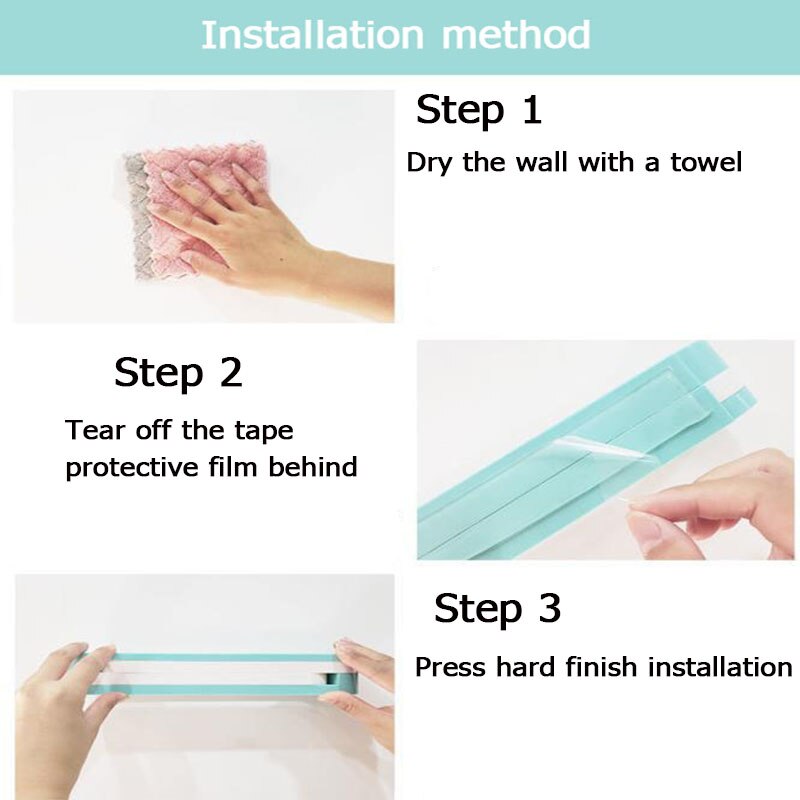 Installation method

Step 1

Dry the wall with a towel

Step 2

Tear off the tape protective film behind

Step 3

Press hard finish installation