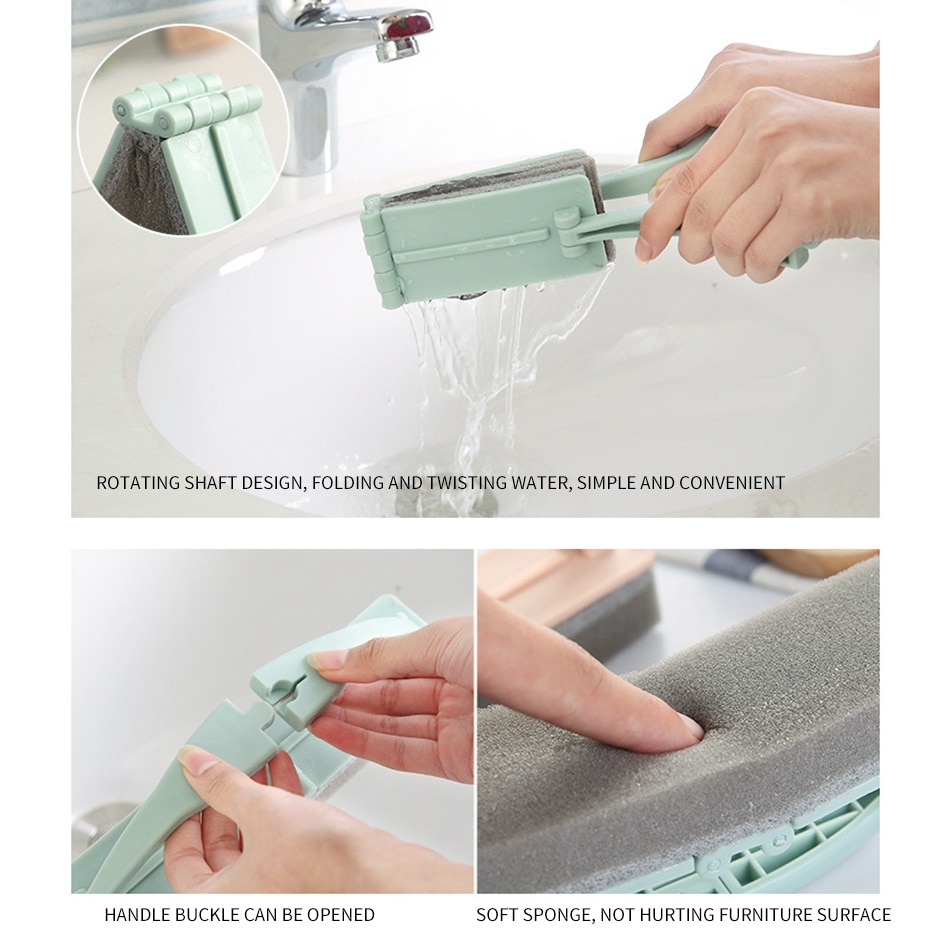 ROTATING SHAFT DESIGN, FOLDING AND TWISTING WATER, SIMPLE AND CONVENIENT

HANDLE BUCKLE CAN BE OPENED

SOFT SPONGE, NOT HURTING FURNITURE SURFACE