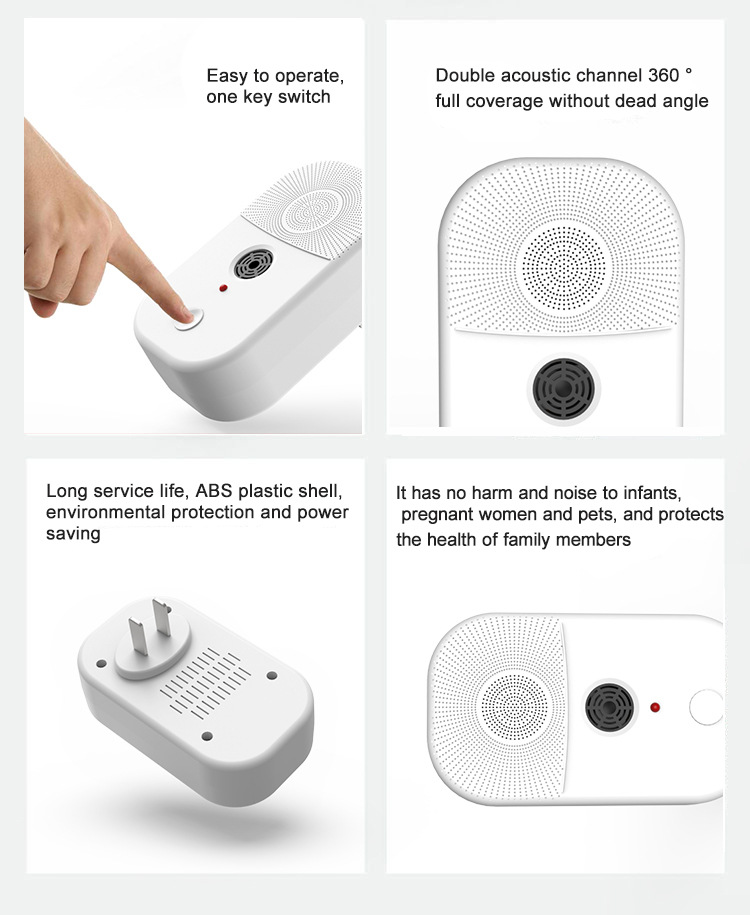 Easy to operate, one key switch

Double acoustic channel 360 ° full coverage without dead angle

Long service life, ABS plastic shell, environmental protection and power saving

It has no harm and noise to infants, pregnant women and pets, and protects the health of family members