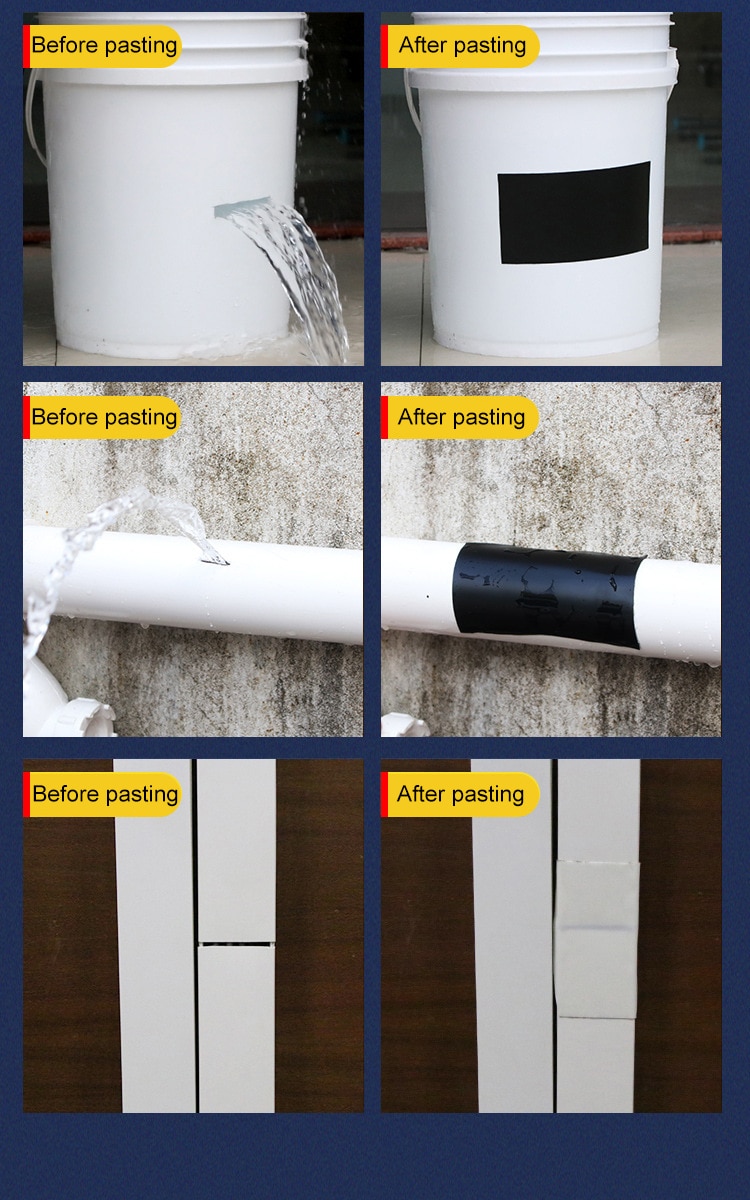 Before pasting

After pasting

Before pasting

After pasting

Before pasting

After pasting