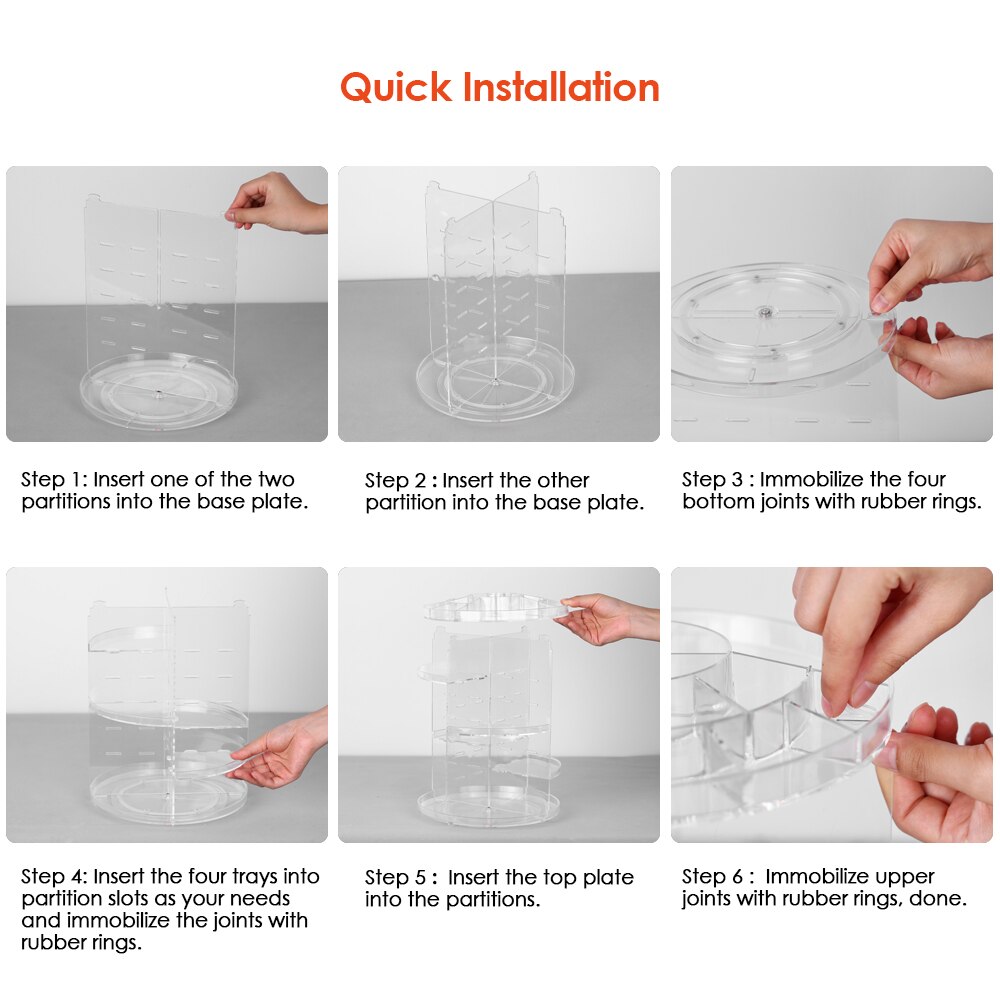 Quick Installation

Step 1: Insert one of the two partitions into the base plate.

Step 2 : Insert the other partition into the base plate.

Step 3 : Immobilize the four bottom joints with rubber rings.

Step 4: Insert the four trays into partition slots as your needs and immobilize the joints with rubber rings.

Step 5 : Insert the top plate into the partitions.

Step 6 : Immobilize upper joints with rubber rings, done.