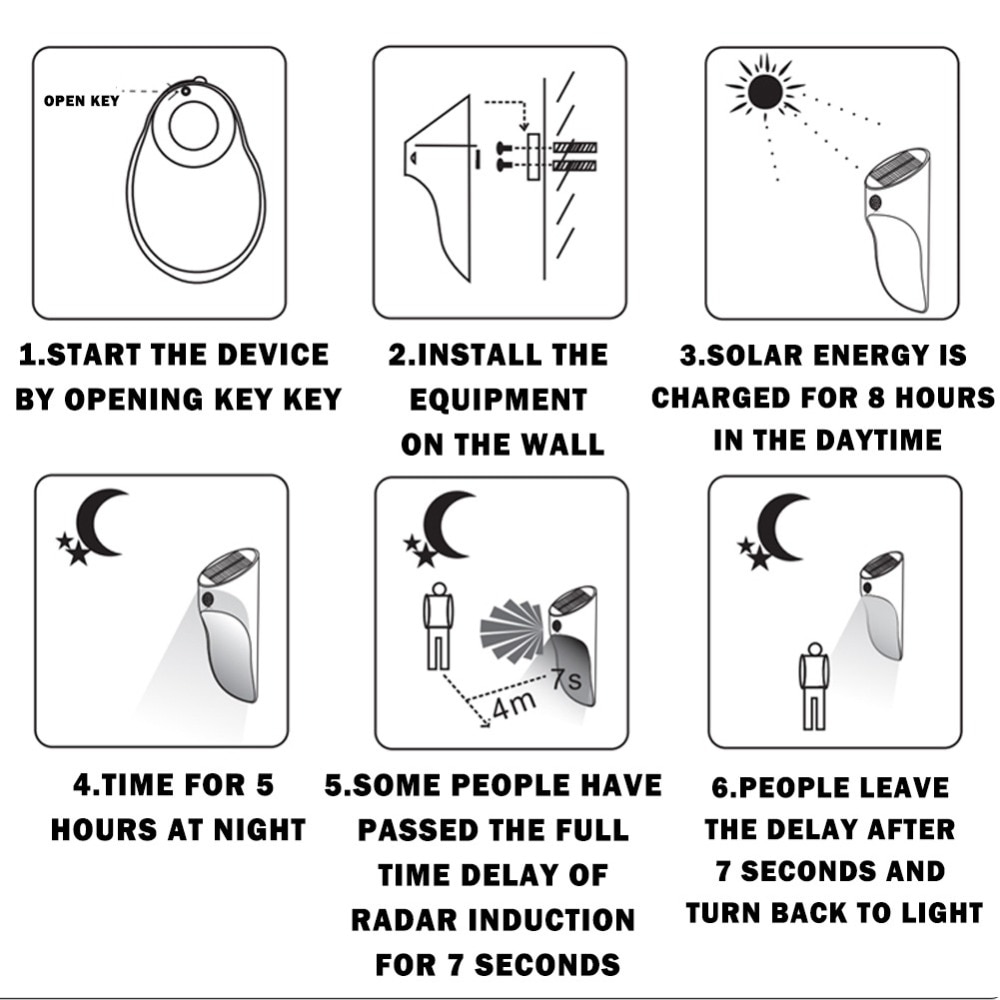 OPEN KEY

1.START THE DEVICE BY OPENING KEY KEY

2.INSTALL THE EQUIPMENT ON THE WALL

3.SOLAR ENERGY IS CHARGED FOR 8 HOURS IN THE DAYTIME

4.TIME FOR 5 HOURS AT NIGHT

7s

4m

5.SOME PEOPLE HAVE PASSED THE FULL TIME DELAY OF RADAR INDUCTION FOR 7 SECONDS

6.PEOPLE LEAVE THE DELAY AFTER 7 SECONDS AND TURN BACK TO LIGHT