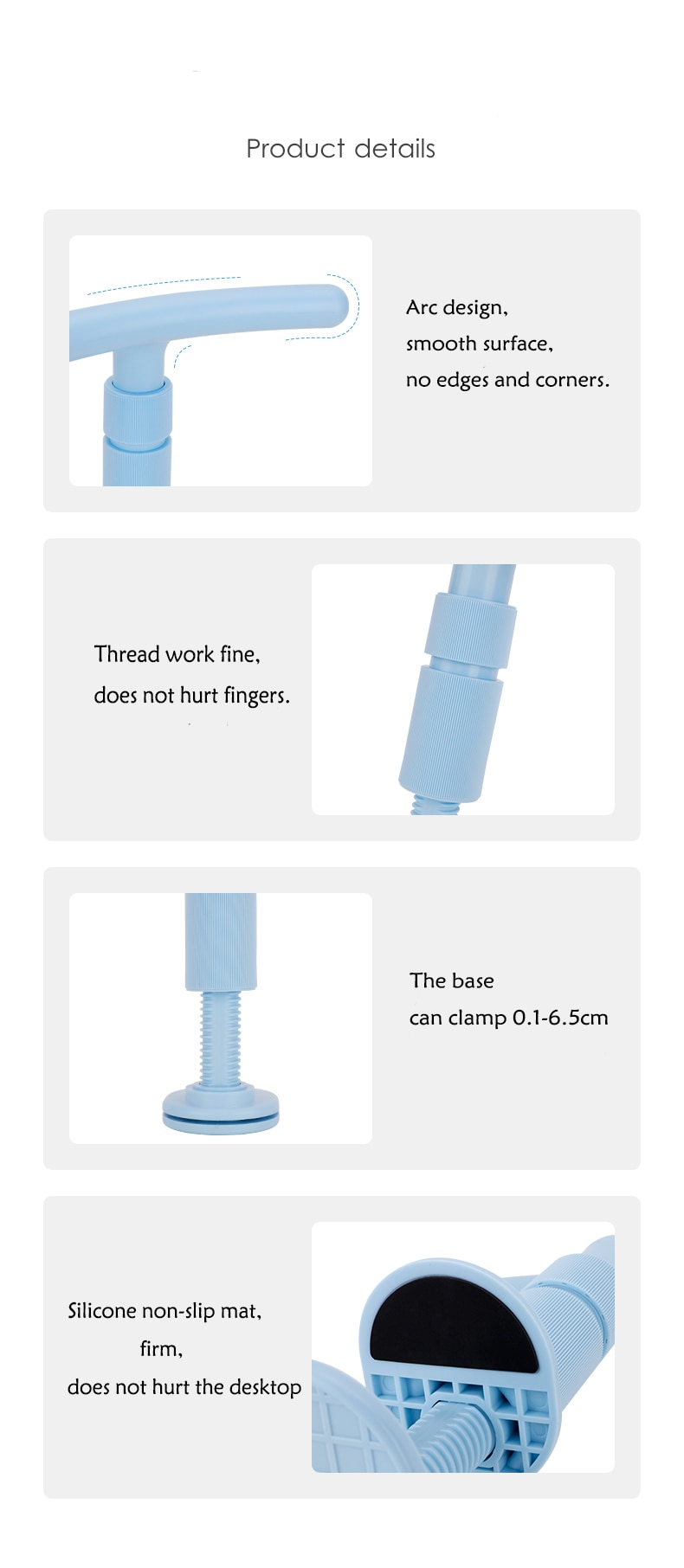 Product details

Arc design,
smooth surface,
no edges and corners.

Thread work fine,
does not hurt fingers.

The base
can clamp 0.1-6.5cm

Silicone non-slip mat,
firm,
does not hurt the desktop