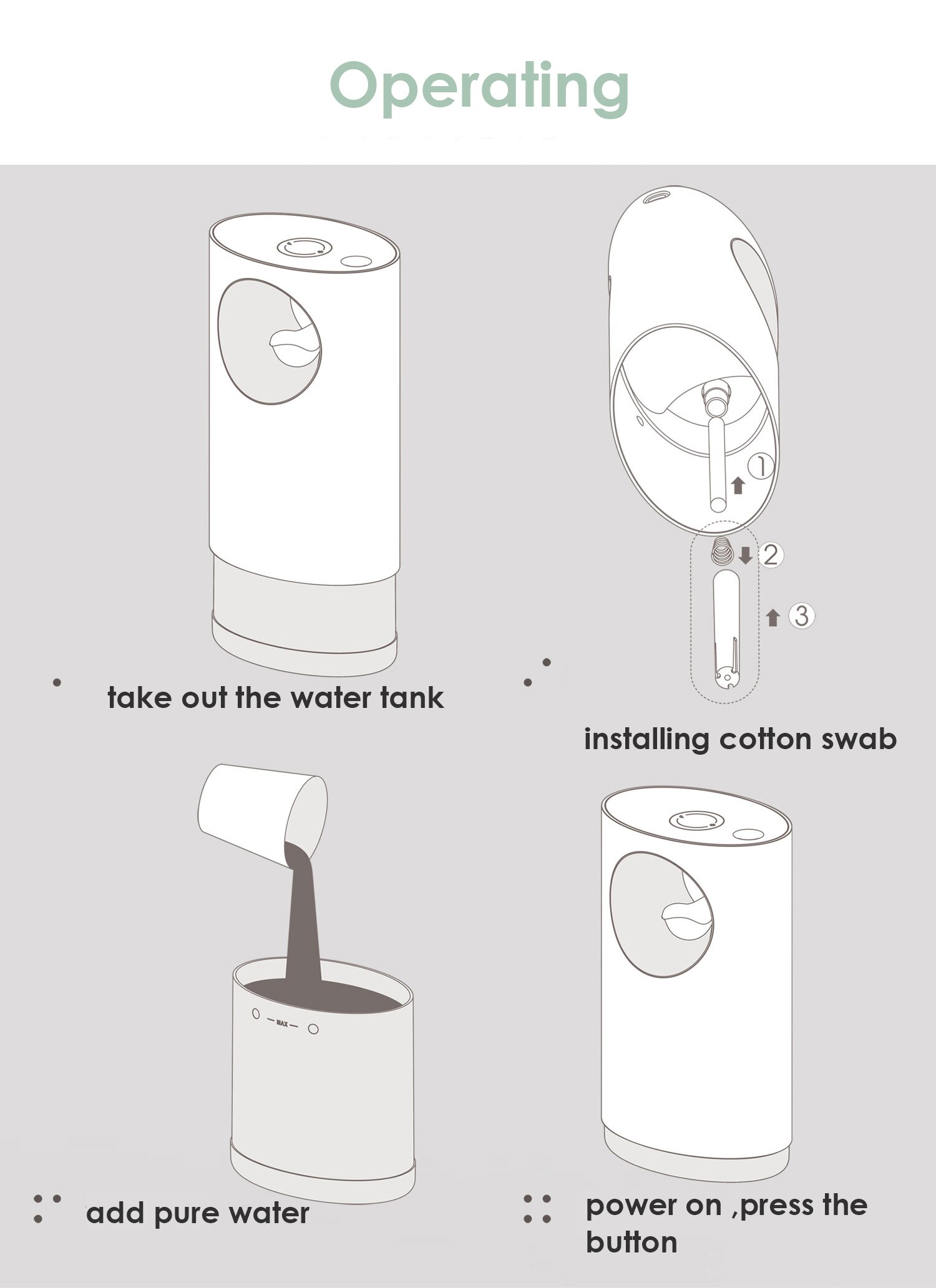 Operating

take out the water tank

1
2
3

installing cotton swab

MAX

add pure water

power on ,press the button