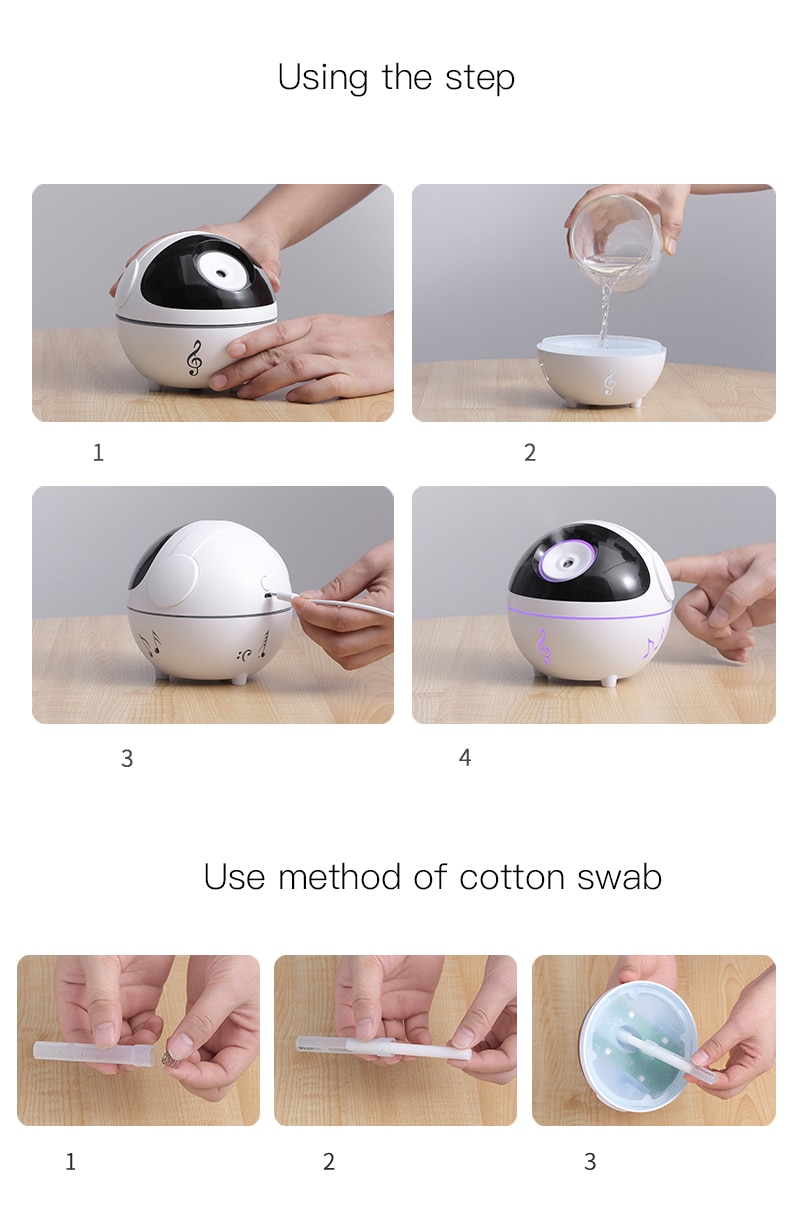 Using the step

1

2

3

4

Use method of cotton swab

1

2

3