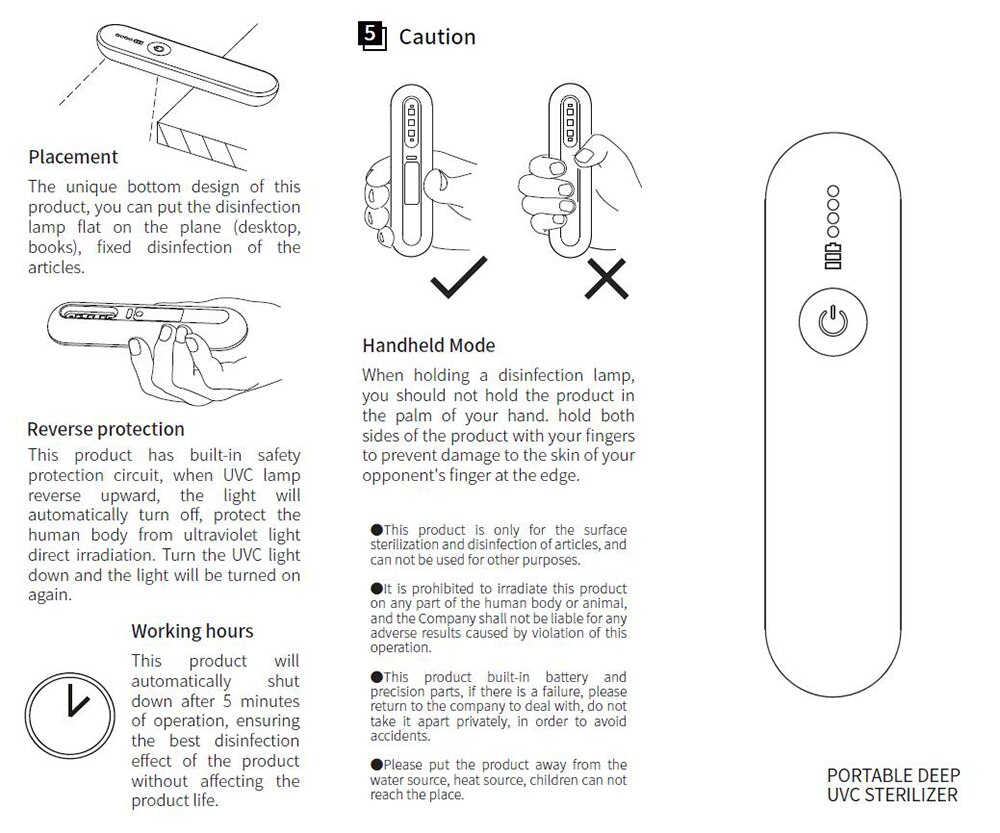 Placement

The unique bottom design of this product, you can put the disinfection lamp flat on the plane (desktop, books), fixed disinfection of the articles.

Reverse protection

This product has built-in safety protection circuit, when UVC lamp reverse upward, the light will automatically turn off, protect the human body from ultraviolet light direct irradiation. Turn the UVC light down and the light will be turned on again.

Working hours

This product will automatically shut down after 5 minutes of operation, ensuring the best disinfection effect of the product without affecting the product life.

5 Caution

Handheld Mode

When holding a disinfection lamp, you should not hold the product in the palm of your hand. hold both sides of the product with your fingers to prevent damage to the skin of your opponent's finger at the edge.

●This product is only for the surface sterilization and disinfection of articles, and can not be used for other purposes.

●It is prohibited to irradiate this product on any part of the human body or animal, and the Company shall not be liable for any adverse results caused by violation of this operation.

●This product built-in battery and precision parts, if there is a failure, please return to the company to deal with, do not take it apart privately, in order to avoid accidents.

●Please put the product away from the water source, heat source, children can not reach the place.

PORTABLE DEEP UVC STERILIZER