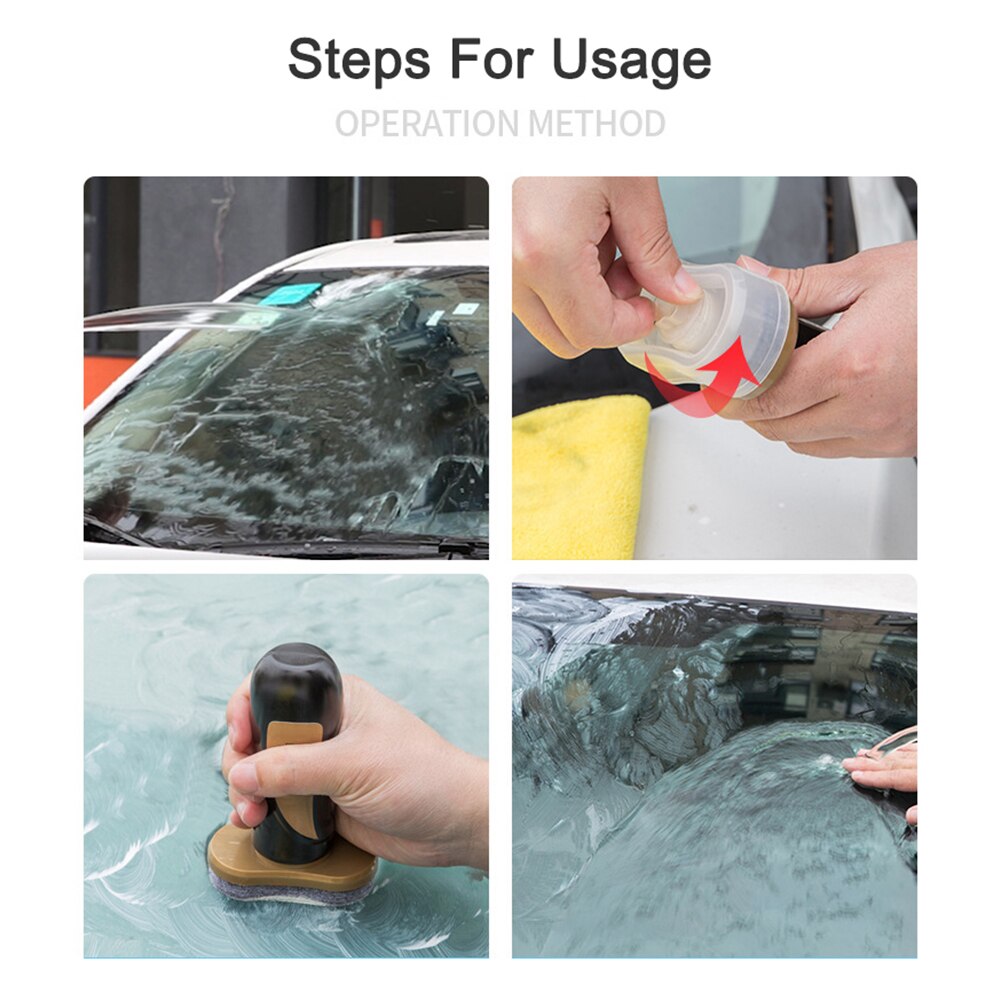 Steps For Usage

OPERATION METHOD