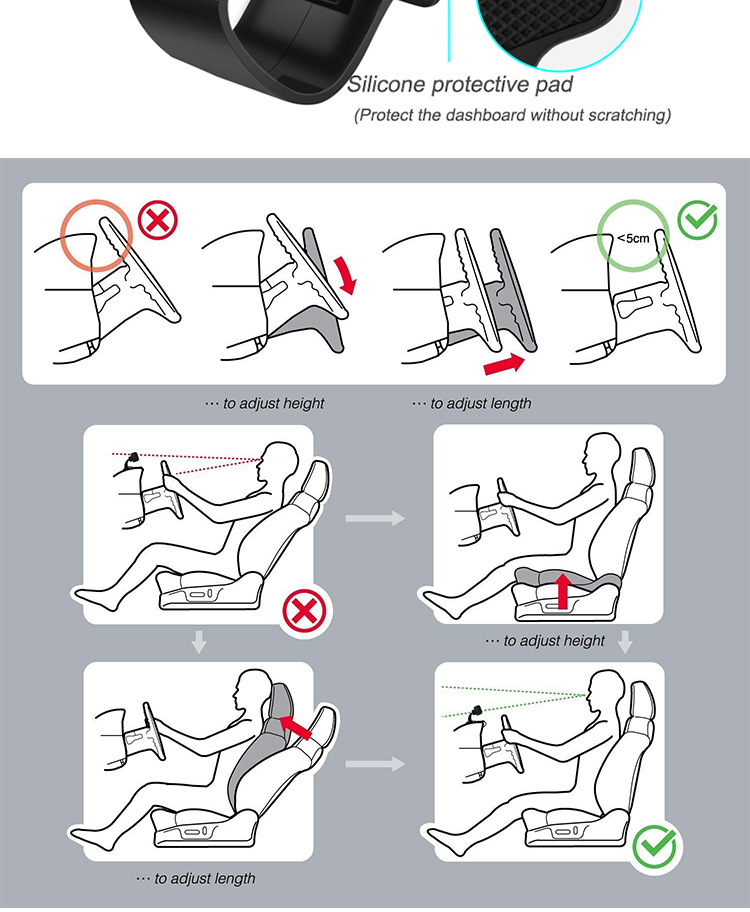 Silicone protective pad
(Protect the dashboard without scratching)

<5cm

··· to adjust height

··· to adjust length

··· to adjust height

··· to adjust length