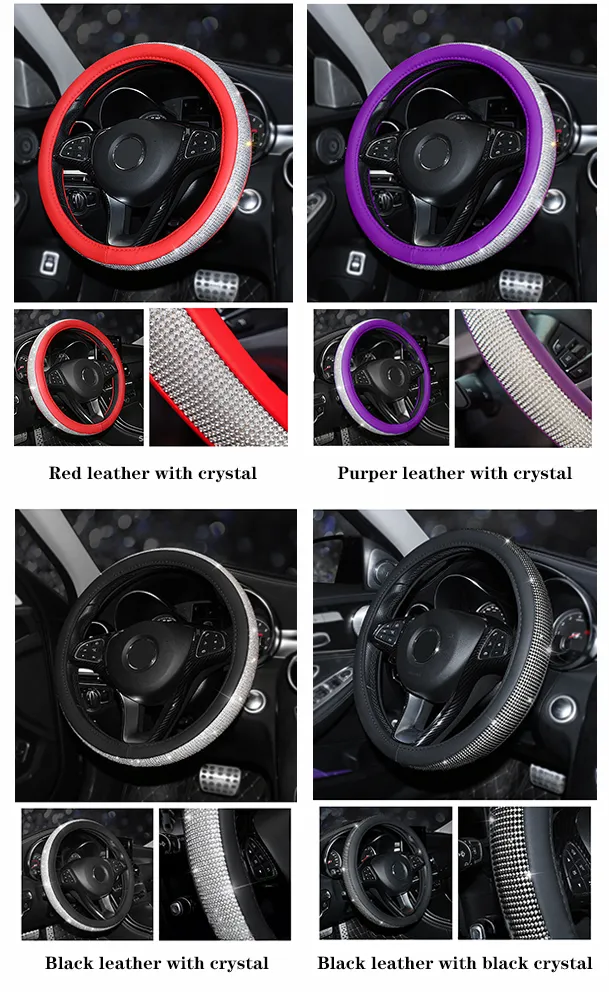 Red leather with crystal

Purper leather with crystal

Black leather with crystal

Black leather with black crystal