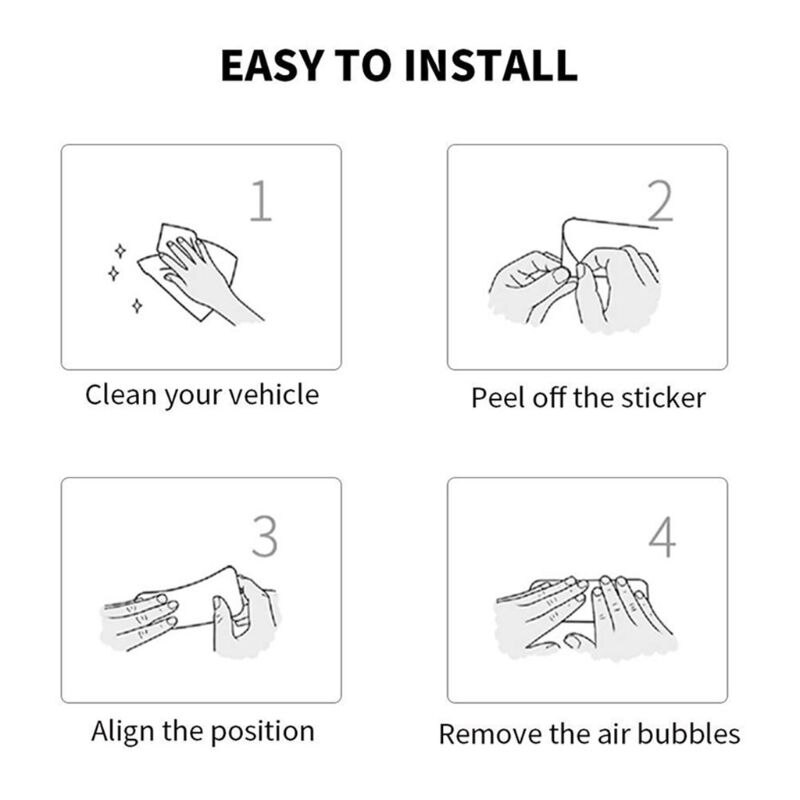 EASY TO INSTALL

1

Clean your vehicle

2

Peel off the sticker

3

Align the position

4

Remove the air bubbles