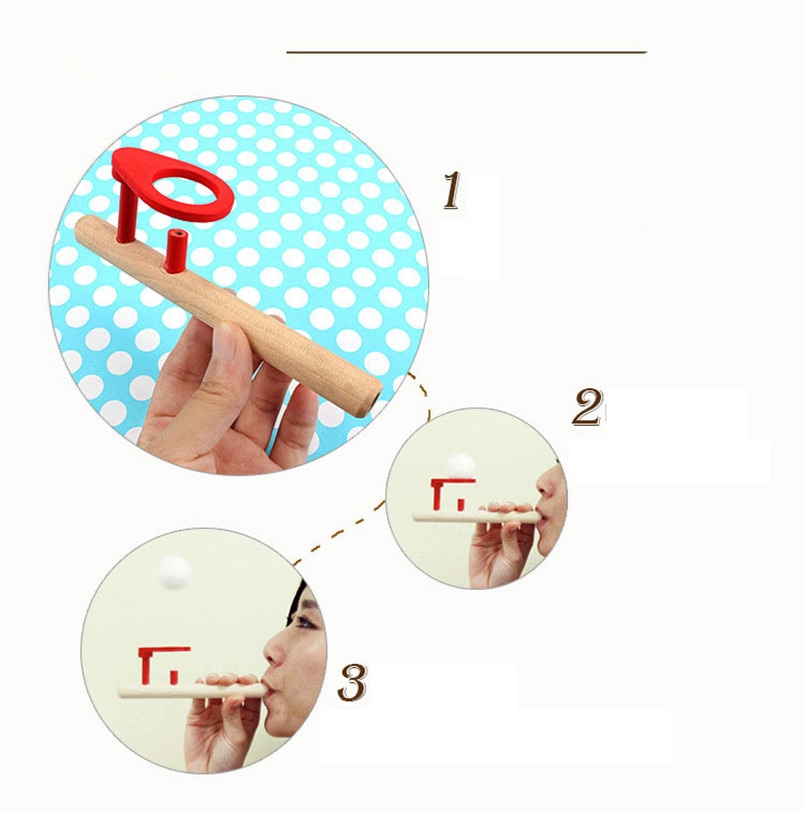 1

2

3