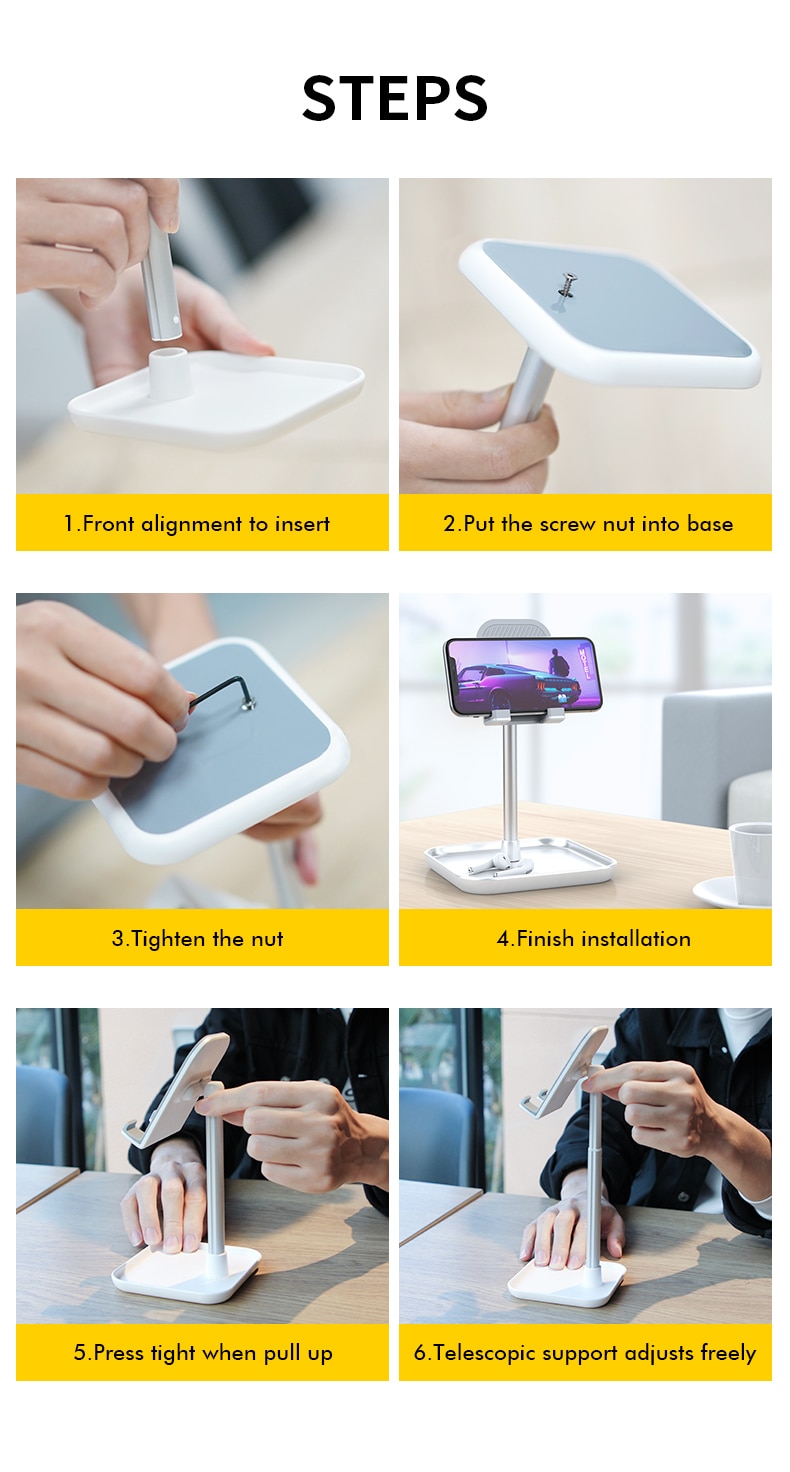 STEPS

1.Front alignment to insert

2.Put the screw nut into base

3.Tighten the nut

4.Finish installation

5.Press tight when pull up

6.Telescopic support adjusts freely