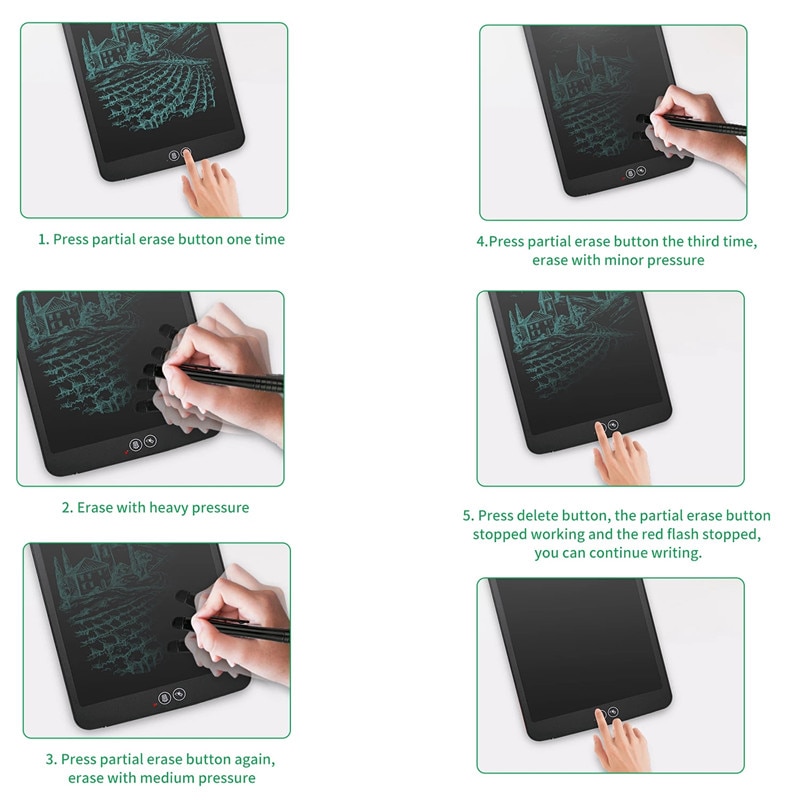 1. Press partial erase button one time

2. Erase with heavy pressure

3. Press partial erase button again, erase with medium pressure

4.Press partial erase button the third time, erase with minor pressure

5. Press delete button, the partial erase button stopped working and the red flash stopped, you can continue writing.