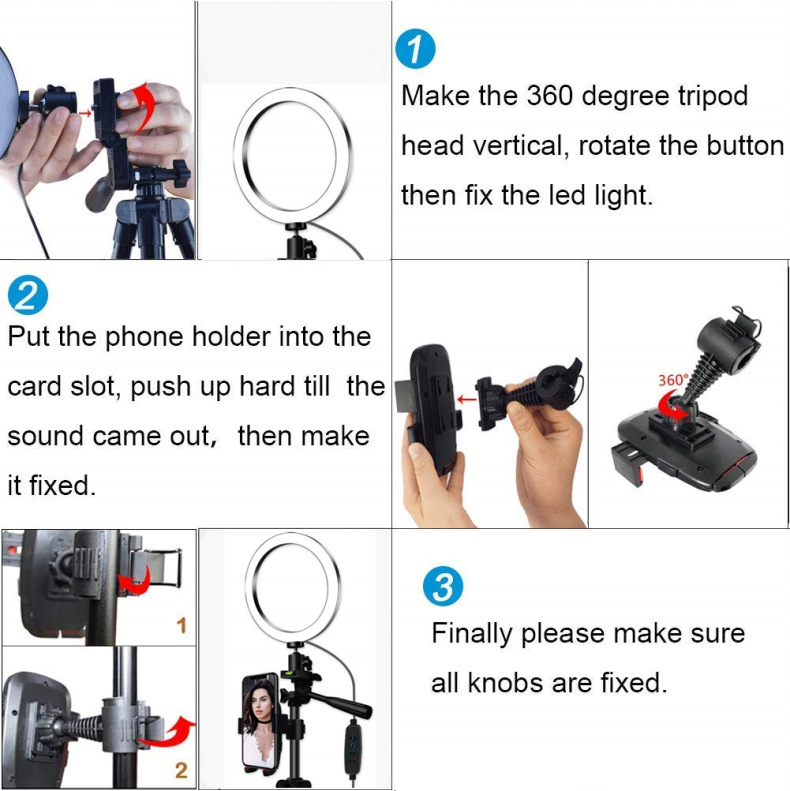 1
Make the 360 degree tripod head vertical, rotate the button then fix the led light.

2
Put the phone holder into the card slot, push up hard till the sound came out, then make it fixed.

360°

1

2

3
Finally please make sure all knobs are fixed.