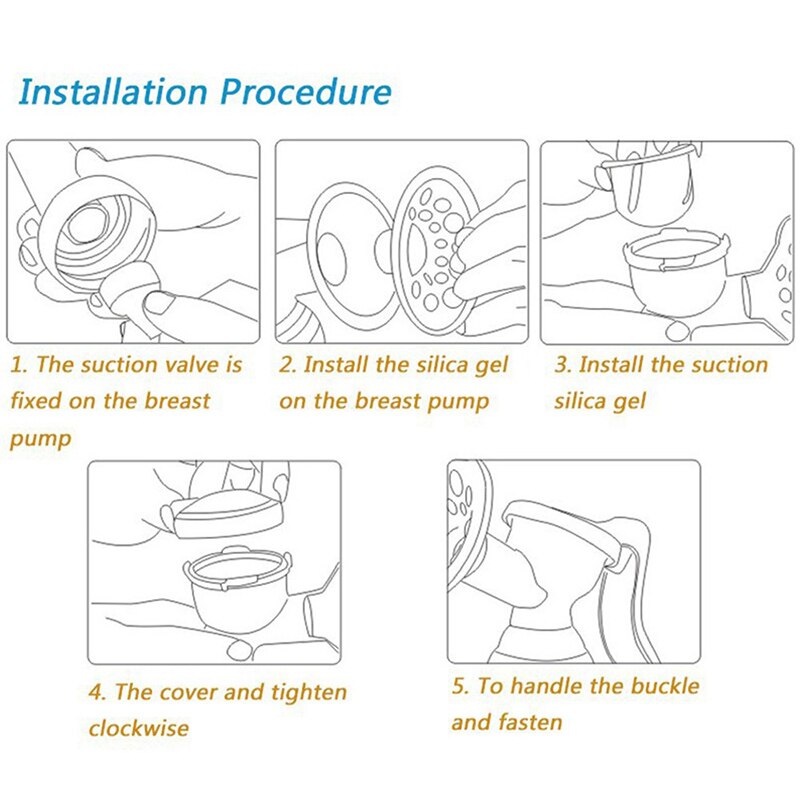 Installation Procedure

1. The suction valve is fixed on the breast pump

2. Install the silica gel on the breast pump

3. Install the suction silica gel

4. The cover and tighten clockwise

5. To handle the buckle and fasten