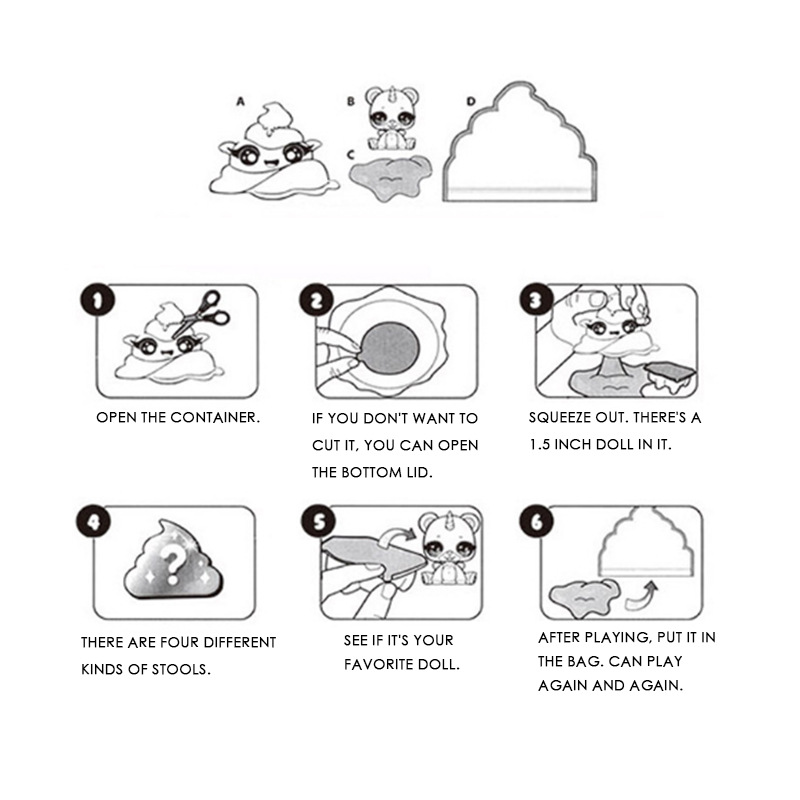 A
B
C
D

1
OPEN THE CONTAINER.

2
IF YOU DON'T WANT TO CUT IT, YOU CAN OPEN THE BOTTOM LID.

3
SQUEEZE OUT. THERE'S A 1.5 INCH DOLL IN IT.

4
?
THERE ARE FOUR DIFFERENT KINDS OF STOOLS.

5
SEE IF IT'S YOUR FAVORITE DOLL.

6
AFTER PLAYING, PUT IT IN THE BAG. CAN PLAY AGAIN AND AGAIN.