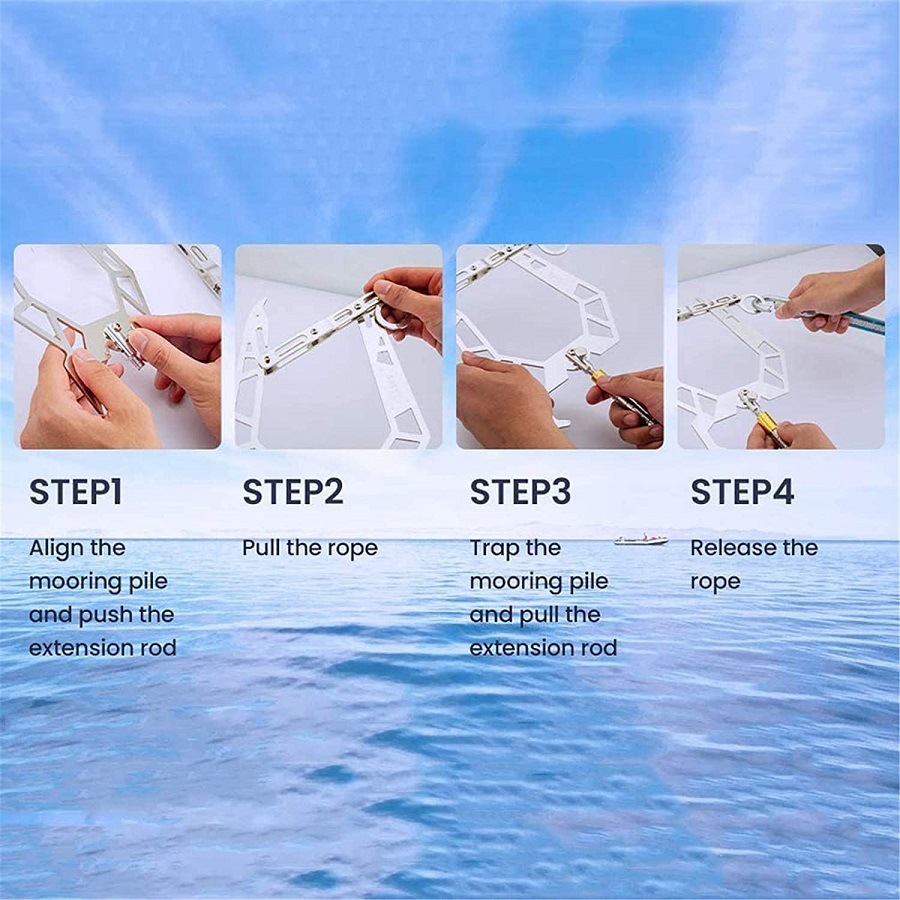 STEP1
Align the mooring pile and push the extension rod

STEP2
Pull the rope

STEP3
Trap the mooring pile and pull the extension rod

STEP4
Release the rope