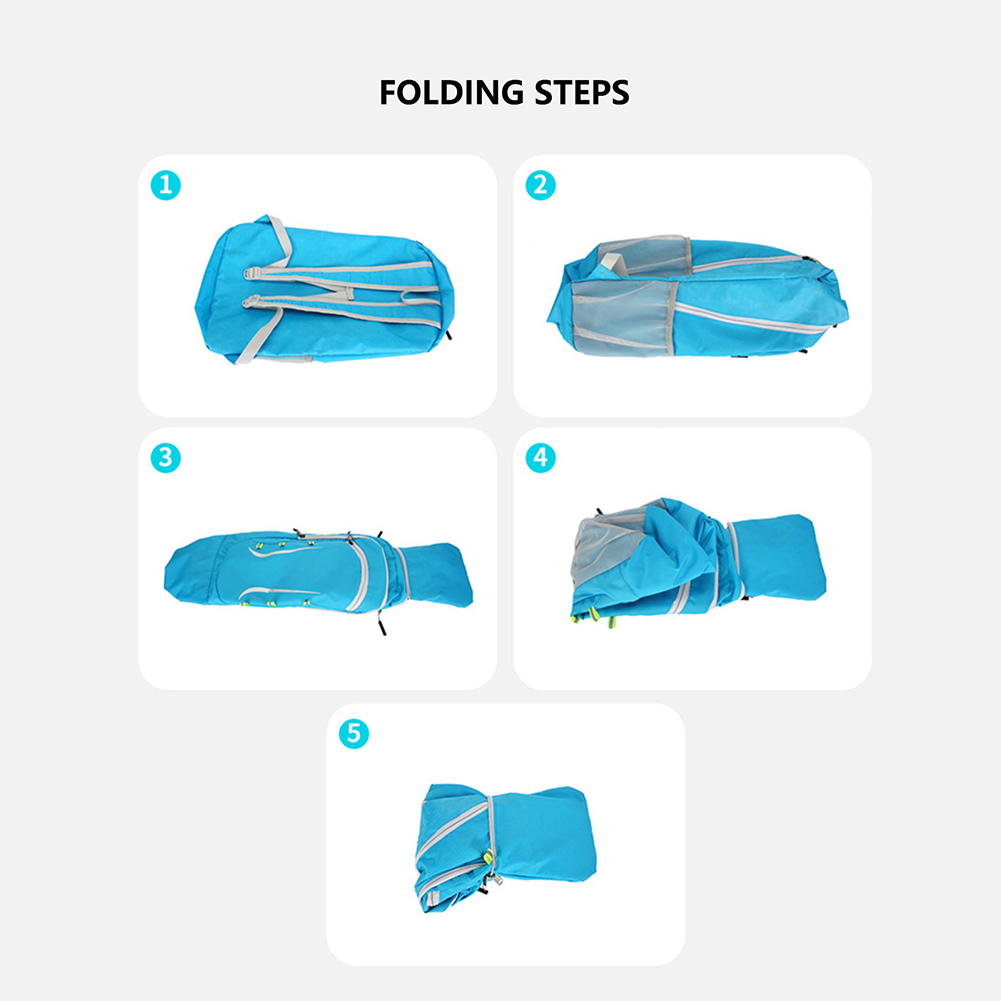 FOLDING STEPS

1

2

3

4

5