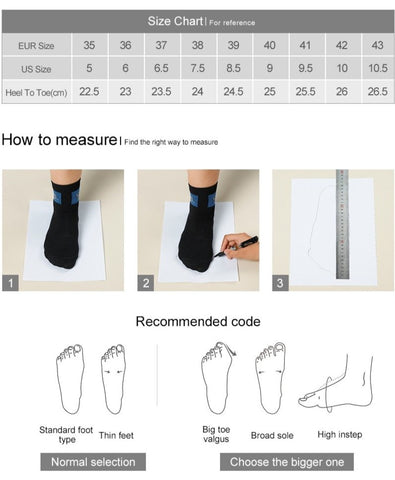 Size Chart | For reference

| EUR Size | 35 | 36 | 37 | 38 | 39 | 40 | 41 | 42 | 43 |
|---|---|---|---|---|---|---|---|---|---|
| US Size | 5 | 6 | 6.5 | 7.5 | 8.5 | 9 | 9.5 | 10 | 10.5 |
| Heel To Toe(cm) | 22.5 | 23 | 23.5 | 24 | 24.5 | 25 | 25.5 | 26 | 26.5 |

How to measure | Find the right way to measure

1

2

3

Recommended code

Standard foot type

Thin feet

Big toe valgus

Broad sole

High instep

Normal selection

Choose the bigger one