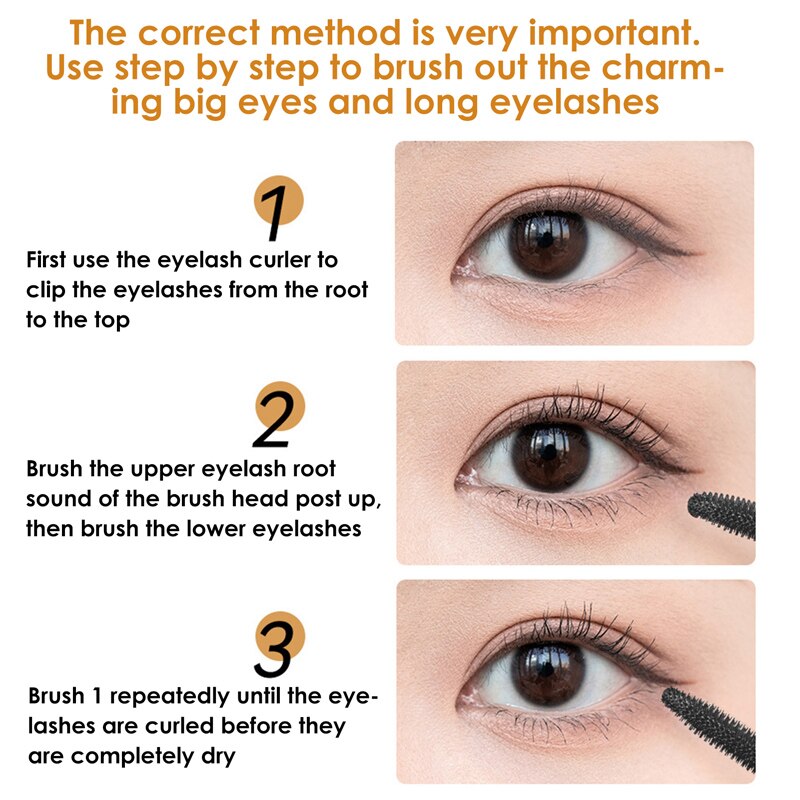 The correct method is very important.
Use step by step to brush out the charming big eyes and long eyelashes

1

First use the eyelash curler to clip the eyelashes from the root to the top

2

Brush the upper eyelash root sound of the brush head post up, then brush the lower eyelashes

3

Brush 1 repeatedly until the eyelashes are curled before they are completely dry