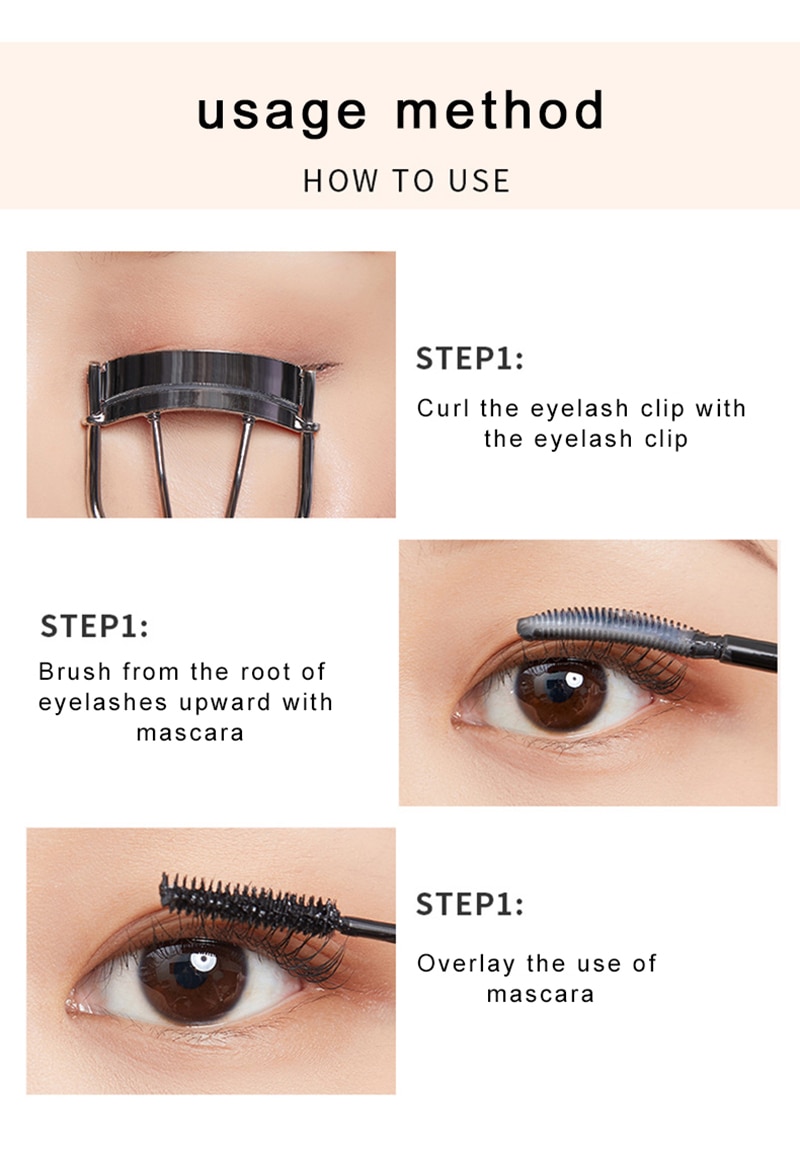 usage method

HOW TO USE

STEP1:

Curl the eyelash clip with the eyelash clip

STEP1:

Brush from the root of eyelashes upward with mascara

STEP1:

Overlay the use of mascara