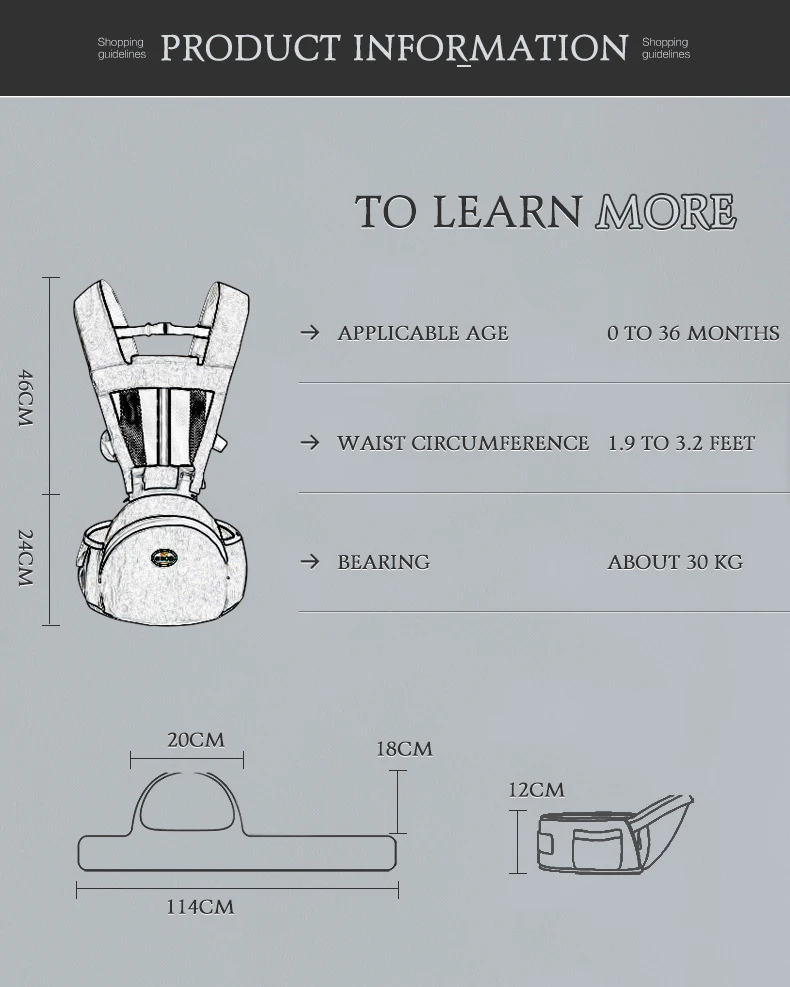 Shopping guidelines PRODUCT INFORMATION Shopping guidelines

TO LEARN MORE

46CM

24CM

→ APPLICABLE AGE 0 TO 36 MONTHS

→ WAIST CIRCUMFERENCE 1.9 TO 3.2 FEET

→ BEARING ABOUT 30 KG

20CM

18CM

114CM

12CM