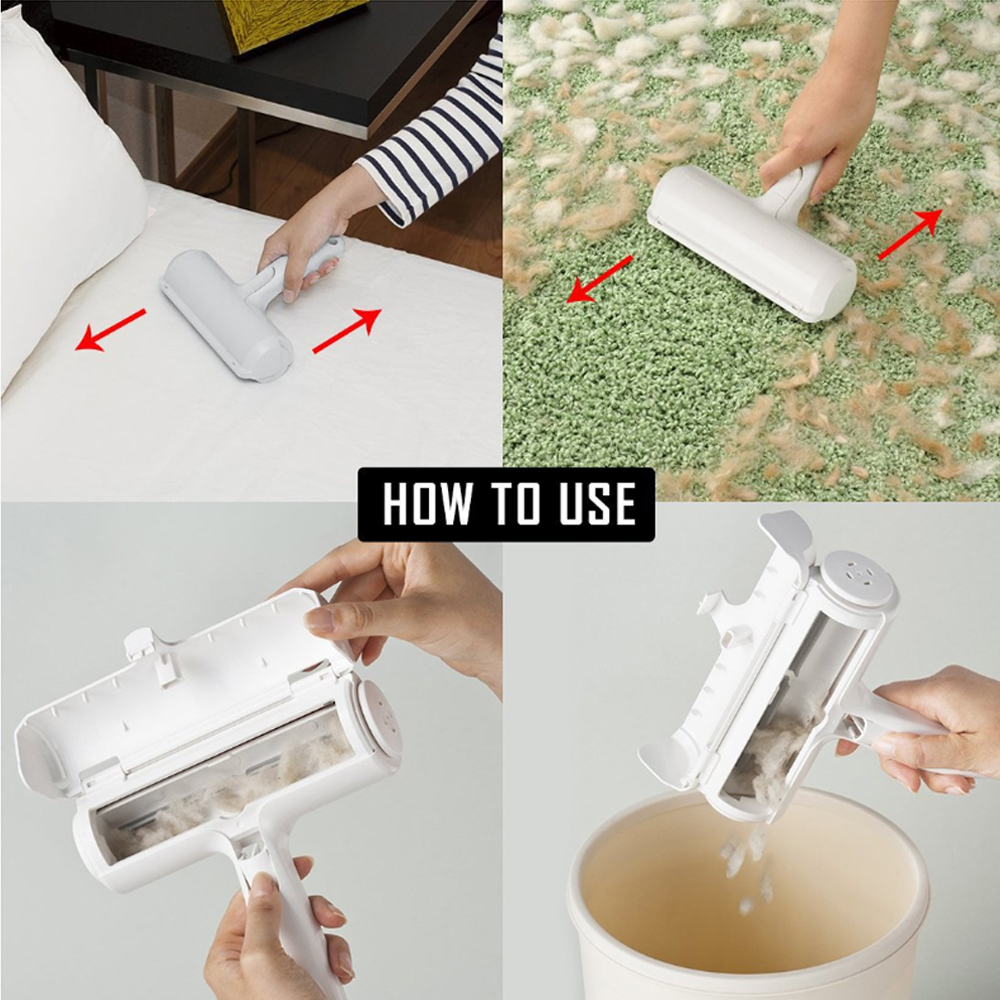 HOW TO USE