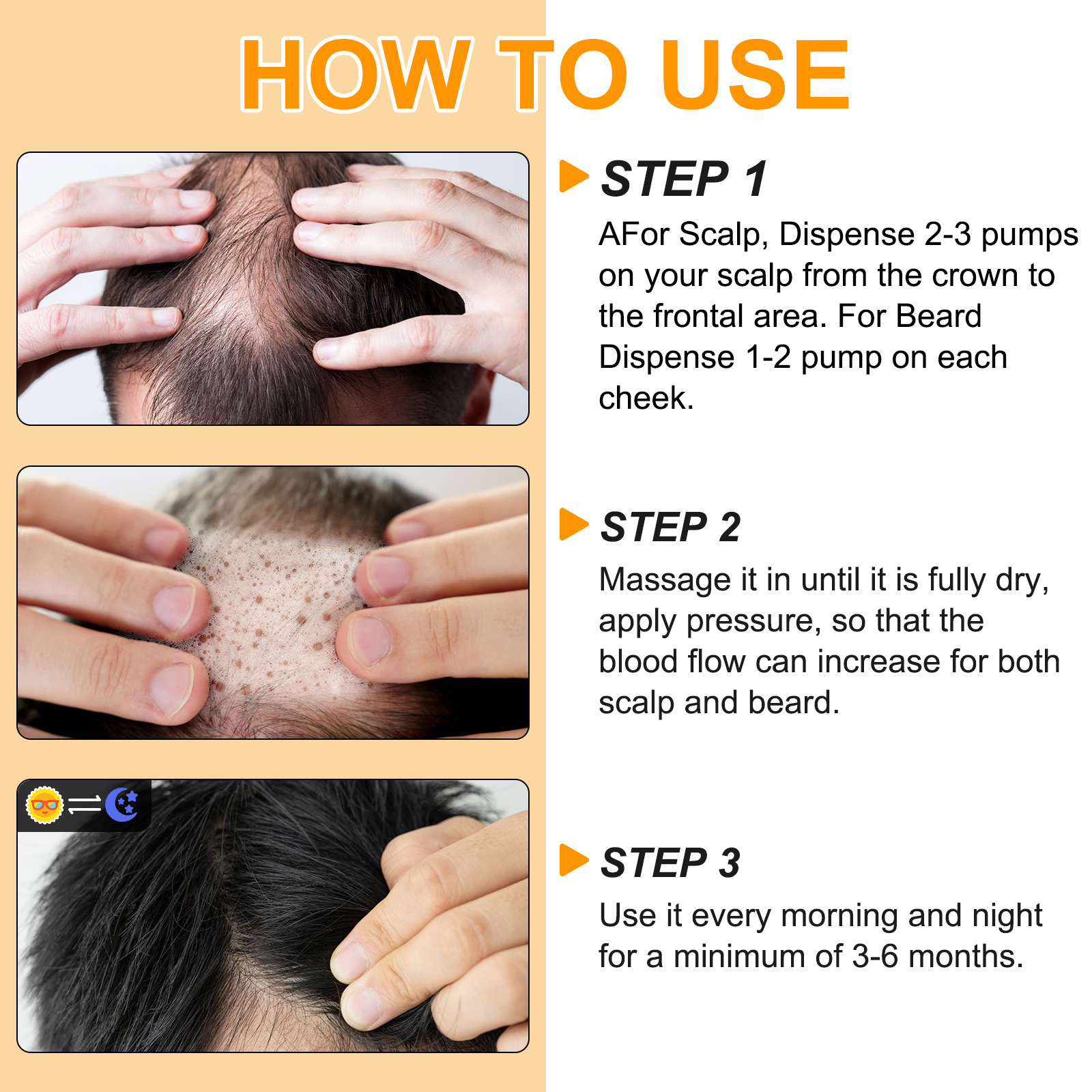 HOW TO USE

STEP 1

AFor Scalp, Dispense 2-3 pumps on your scalp from the crown to the frontal area. For Beard Dispense 1-2 pump on each cheek.

STEP 2

Massage it in until it is fully dry, apply pressure, so that the blood flow can increase for both scalp and beard.

STEP 3

Use it every morning and night for a minimum of 3-6 months.