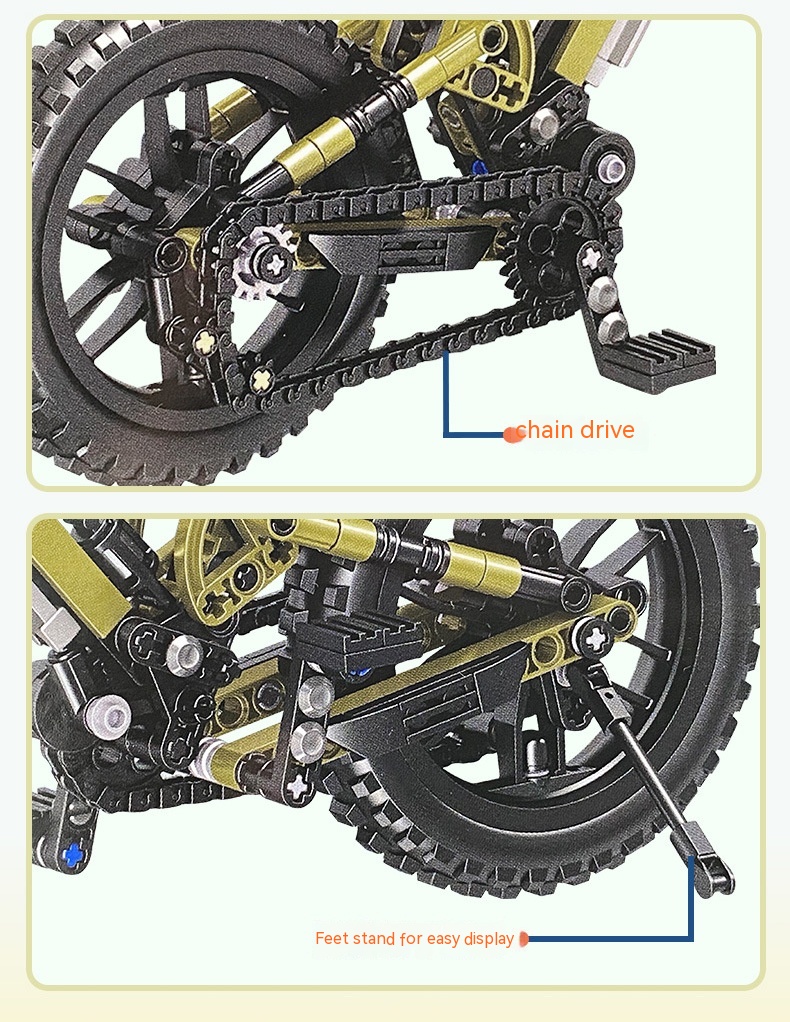 chain drive

Feet stand for easy display