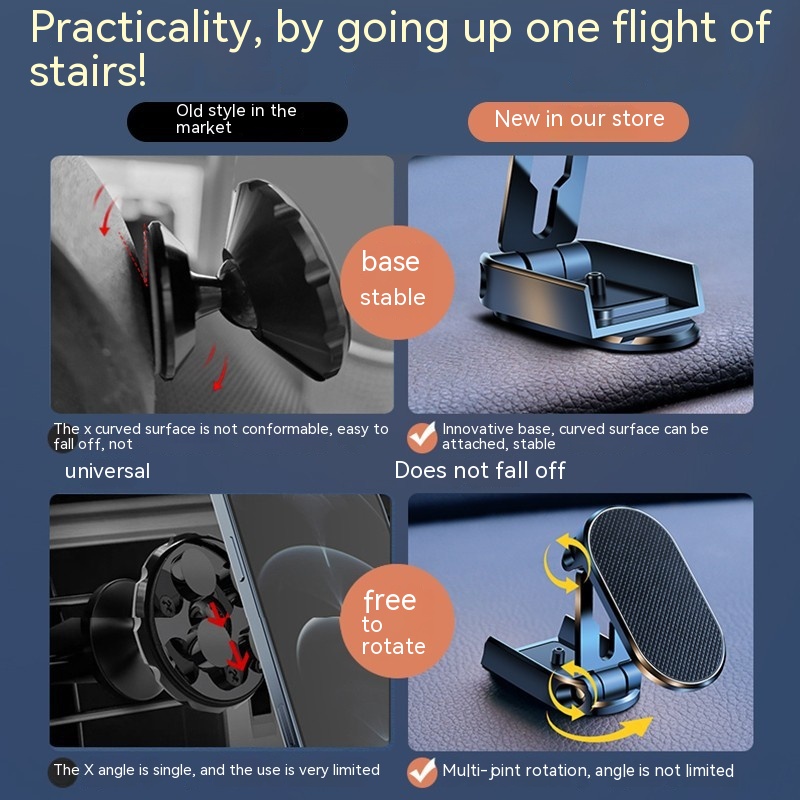 Practicality, by going up one flight of stairs!

Old style in the market

New in our store

base stable

The x curved surface is not conformable, easy to fall off, not

universal

Innovative base, curved surface can be attached, stable

Does not fall off

free to rotate

The X angle is single, and the use is very limited

Multi-pint rotation, angle is not limited