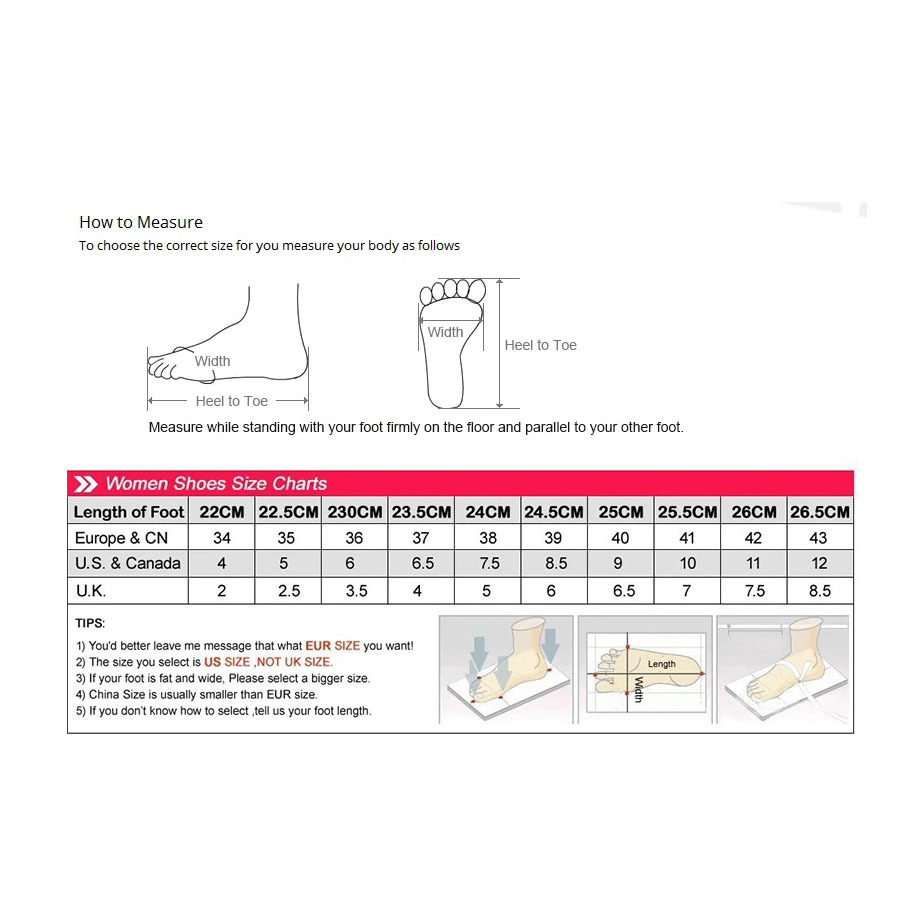 How to Measure
To choose the correct size for you measure your body as follows

Width
Heel to Toe

Width
Heel to Toe

Measure while standing with your foot firmly on the floor and parallel to your other foot.

Women Shoes Size Charts

| Length of Foot | 22CM | 22.5CM | 230CM | 23.5CM | 24CM | 24.5CM | 25CM | 25.5CM | 26CM | 26.5CM |
|---|---|---|---|---|---|---|---|---|---|---|
| Europe & CN | 34 | 35 | 36 | 37 | 38 | 39 | 40 | 41 | 42 | 43 |
| U.S. & Canada | 4 | 5 | 6 | 6.5 | 7.5 | 8.5 | 9 | 10 | 11 | 12 |
| U.K. | 2 | 2.5 | 3.5 | 4 | 5 | 6 | 6.5 | 7 | 7.5 | 8.5 |

TIPS:
1) You'd better leave me message that what EUR SIZE you want!
2) The size you select is US SIZE ,NOT UK SIZE.
3) If your foot is fat and wide, Please select a bigger size.
4) China Size is usually smaller than EUR size.
5) If you don't know how to select ,tell us your foot length.

Length
Width