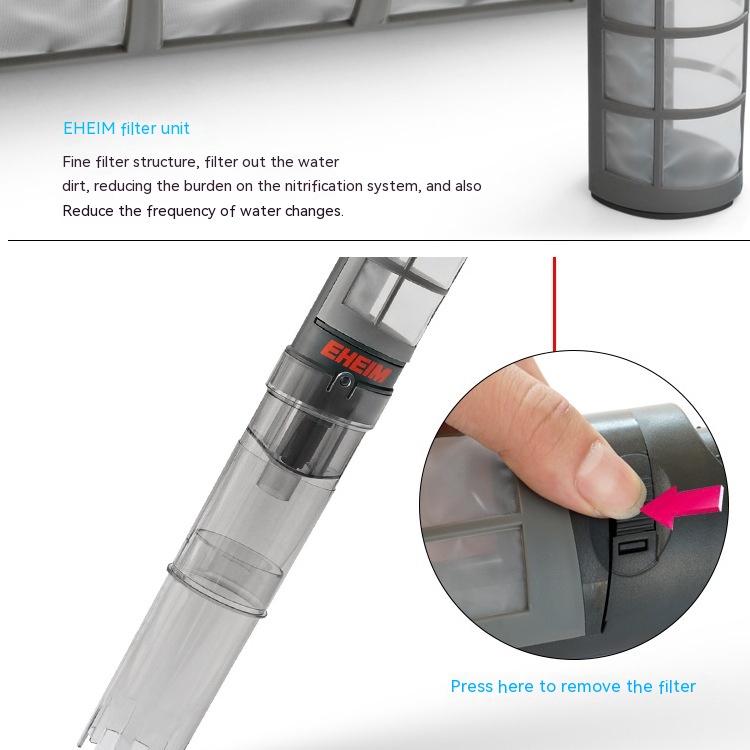 EHEIM filter unit

Fine filter structure, filter out the water dirt, reducing the burden on the nitrification system, and also Reduce the frequency of water changes.

EHEIM

Press here to remove the filter