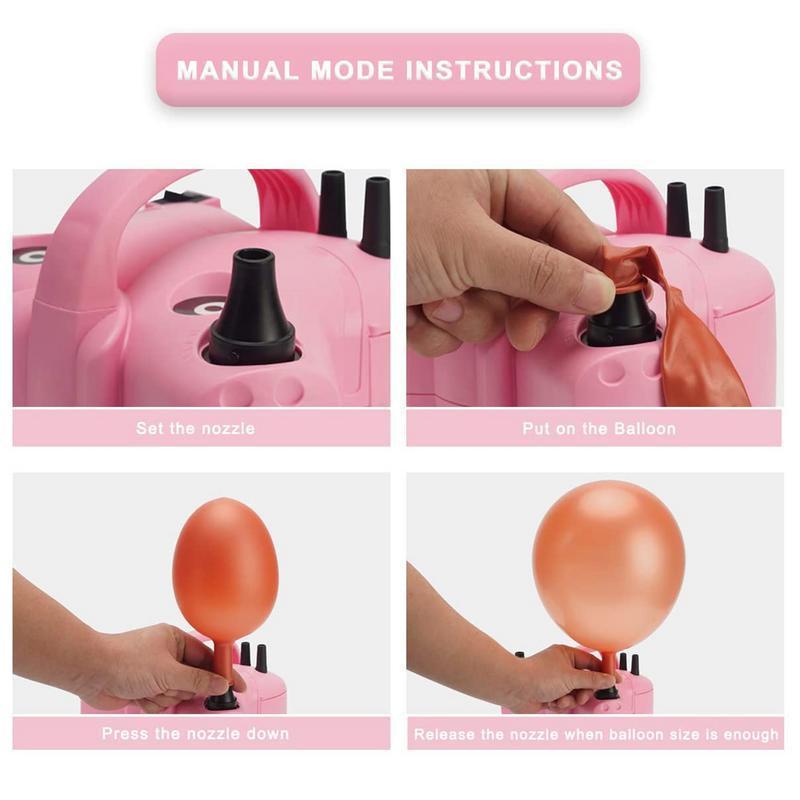 MANUAL MODE INSTRUCTIONS

Set the nozzle

Put on the Balloon

Press the nozzle down

Release the nozzle when balloon size is enough