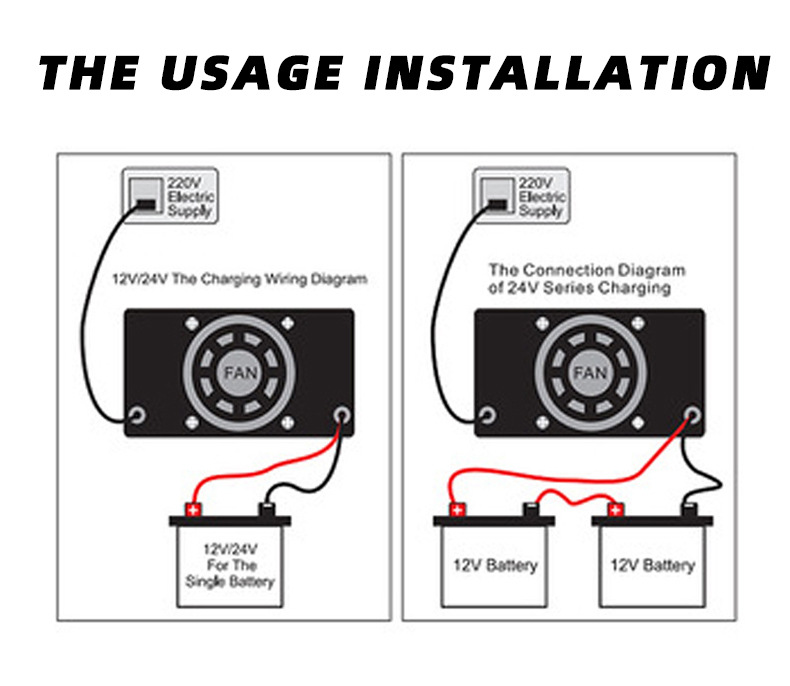 THE USAGE INSTALLATION

220V Electric Supply

12V/24V The Charging Wiring Diagram

FAN

12V/24V For The Single Battery

220V Electric Supply

The Connection Diagram of 24V Series Charging

FAN

12V Battery

12V Battery