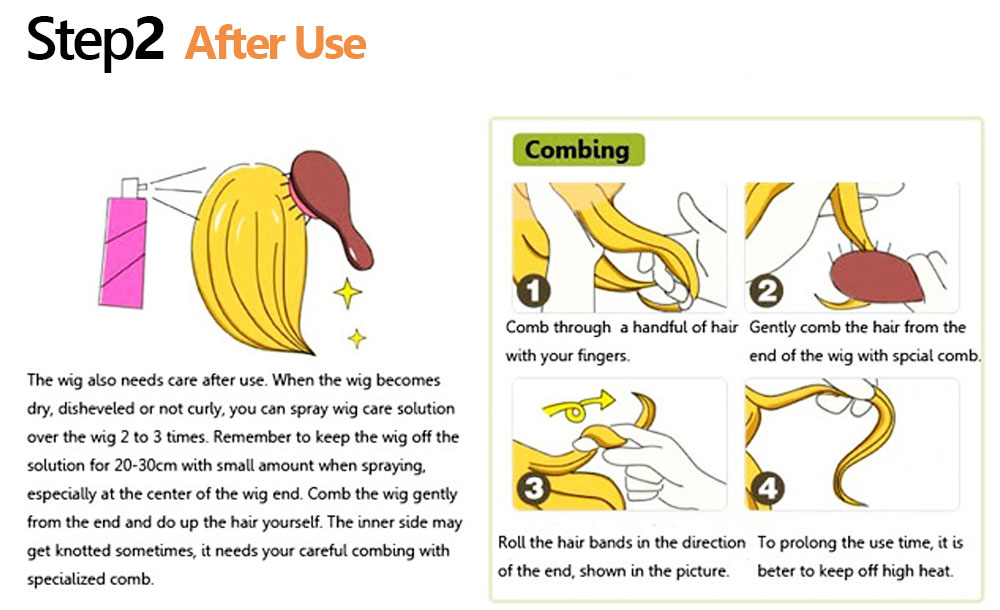 Step2 After Use

The wig also needs care after use. When the wig becomes dry, disheveled or not curly, you can spray wig care solution over the wig 2 to 3 times. Remember to keep the wig off the solution for 20-30cm with small amount when spraying, especially at the center of the wig end. Comb the wig gently from the end and do up the hair yourself. The inner side may get knotted sometimes, it needs your careful combing with specialized comb.

Combing

1

Comb through a handful of hair with your fingers.

2

Gently comb the hair from the end of the wig with spcial comb.

3

Roll the hair bands in the direction of the end, shown in the picture.

4

To prolong the use time, it is beter to keep off high heat.