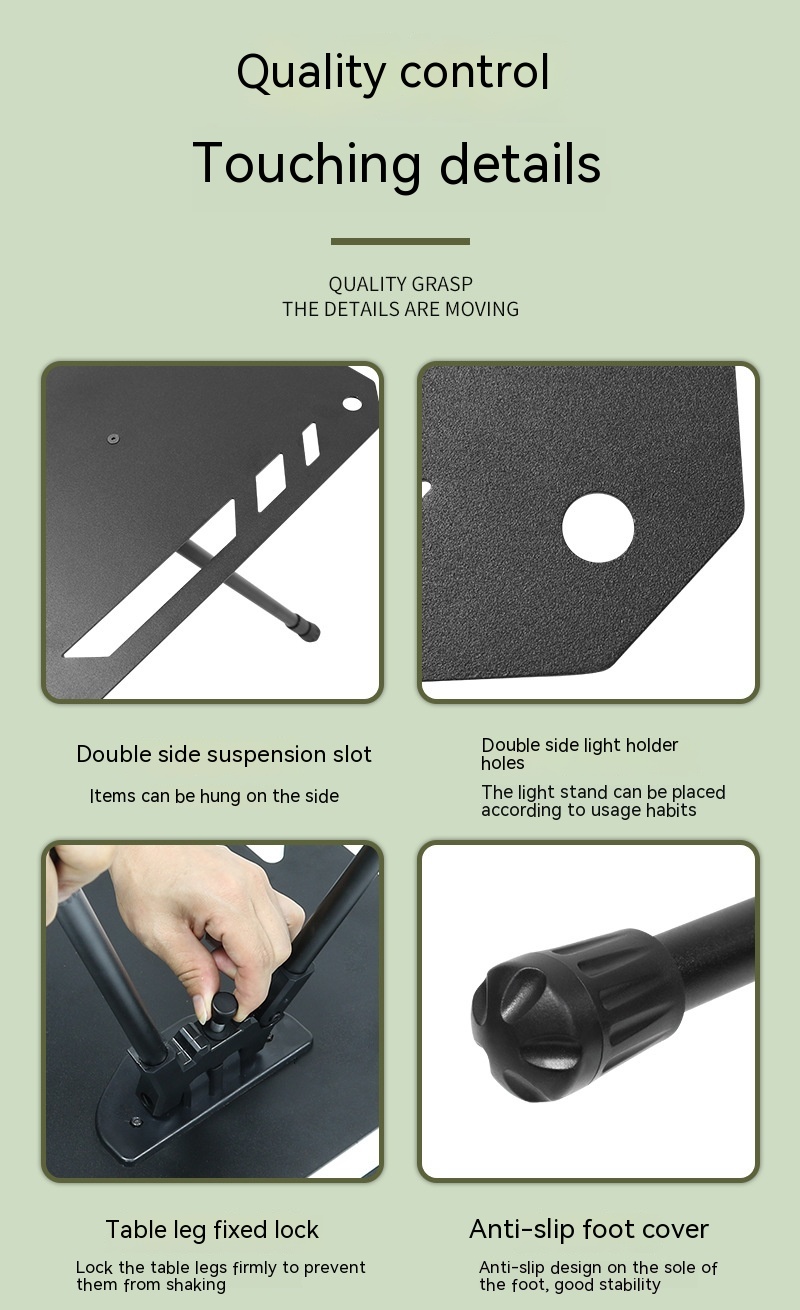 Quality control

Touching details

QUALITY GRASP
THE DETAILS ARE MOVING

Double side suspension slot

Items can be hung on the side

Double side light holder holes

The light stand can be placed according to usage habits

Table leg fixed lock

Lock the table legs firmly to prevent them from shaking

Anti-slip foot cover

Anti-slip design on the sole of the foot, good stability