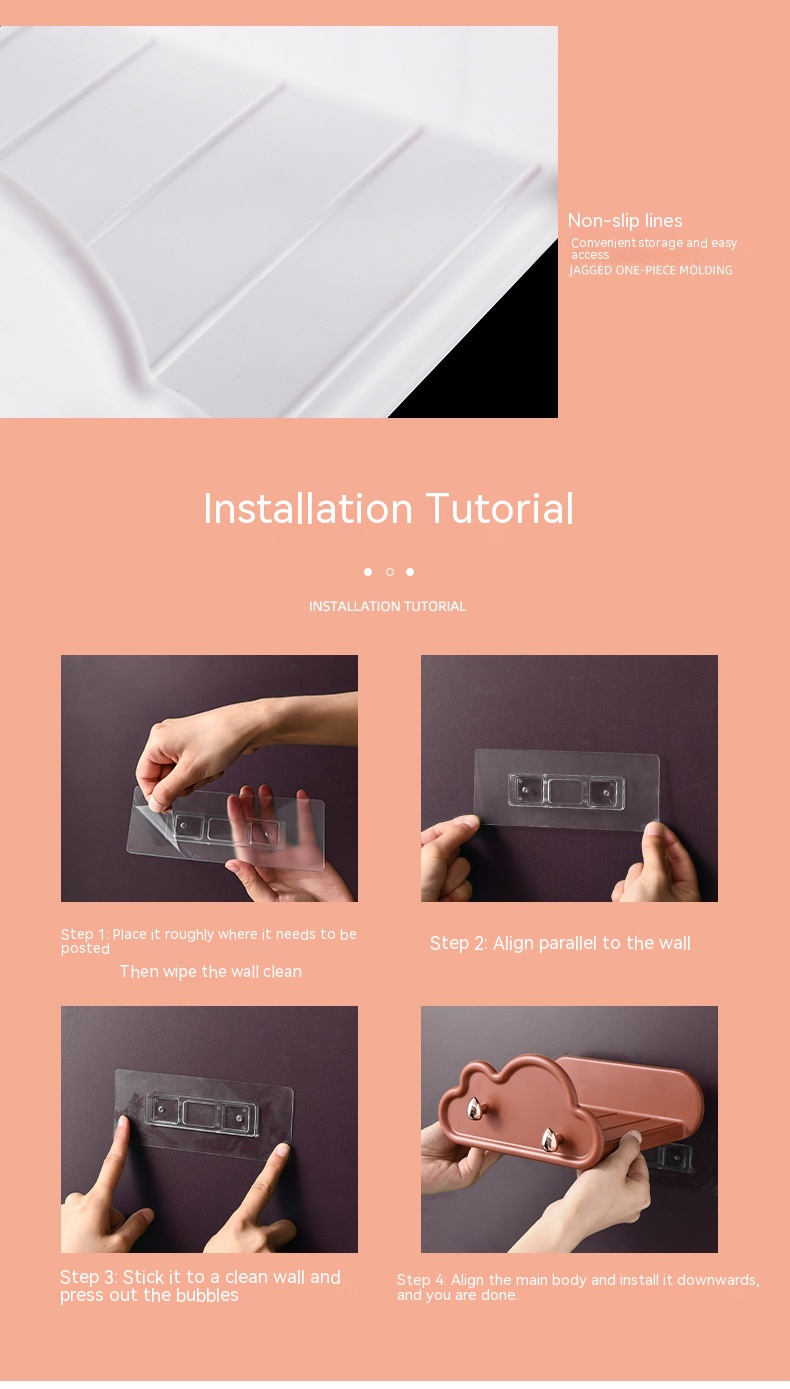 Non-slip lines
Convenient storage and easy access
JAGGED ONE-PIECE MOLDING

Installation Tutorial

INSTALLATION TUTORIAL

Step 1: Place it roughly where it needs to be posted
Then wipe the wall clean

Step 2: Align parallel to the wall

Step 3: Stick it to a clean wall and press out the bubbles

Step 4: Align the main body and install it downwards, and you are done.