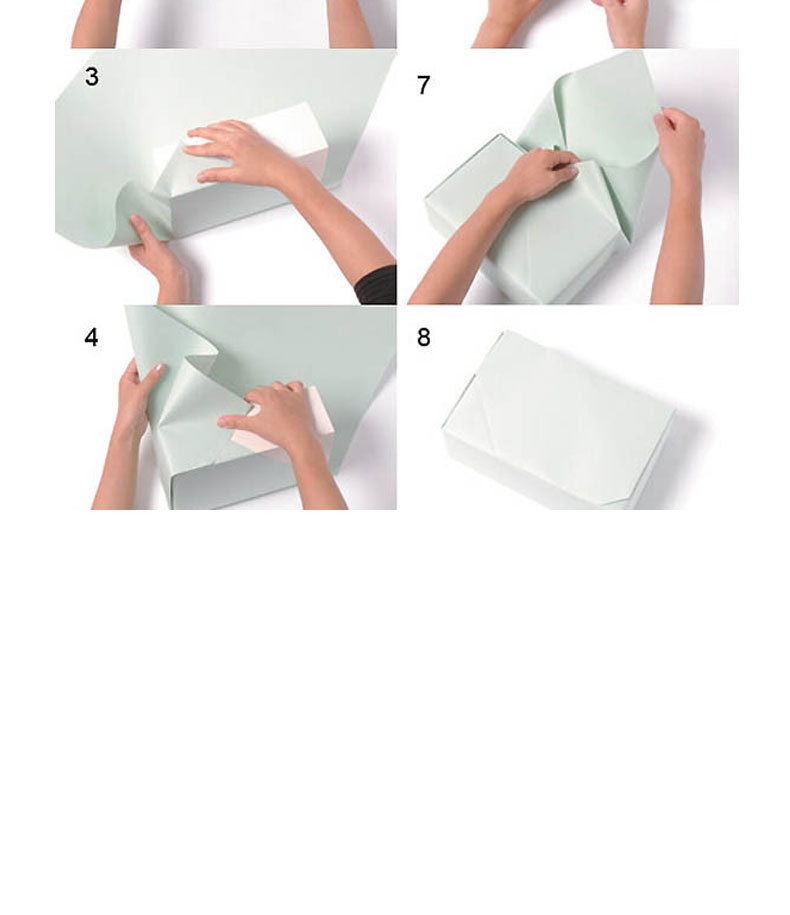 3

4

7

8