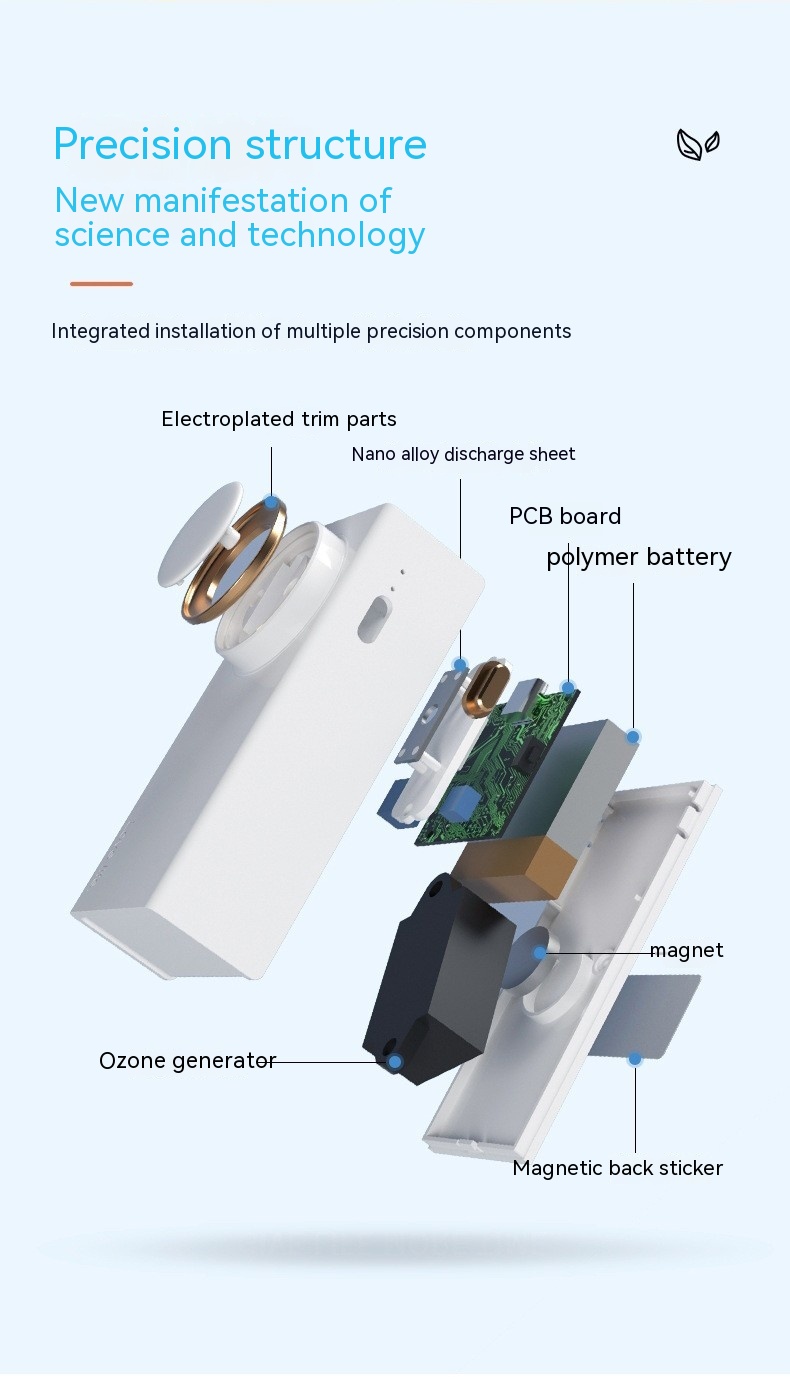 Precision structure

New manifestation of science and technology

Integrated installation of multiple precision components

Electroplated trim parts

Nano alloy discharge sheet

PCB board

polymer battery

magnet

Ozone generator

Magnetic back sticker