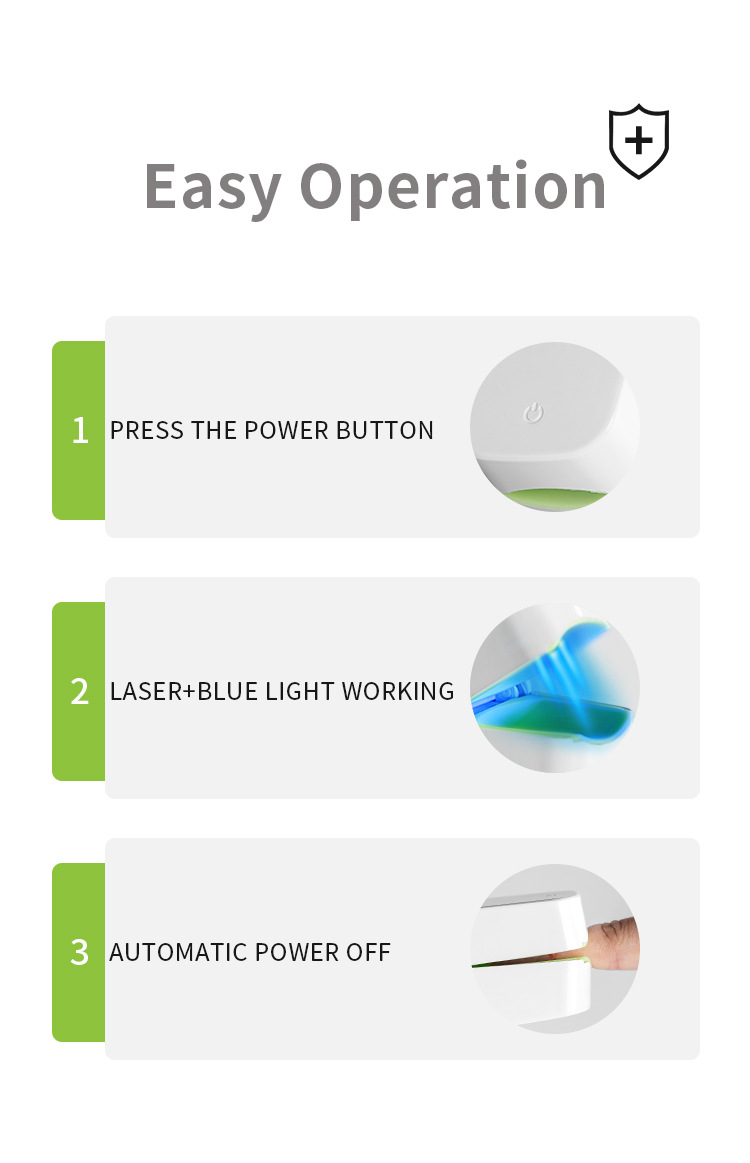 Easy Operation

1 PRESS THE POWER BUTTON

2 LASER+BLUE LIGHT WORKING

3 AUTOMATIC POWER OFF