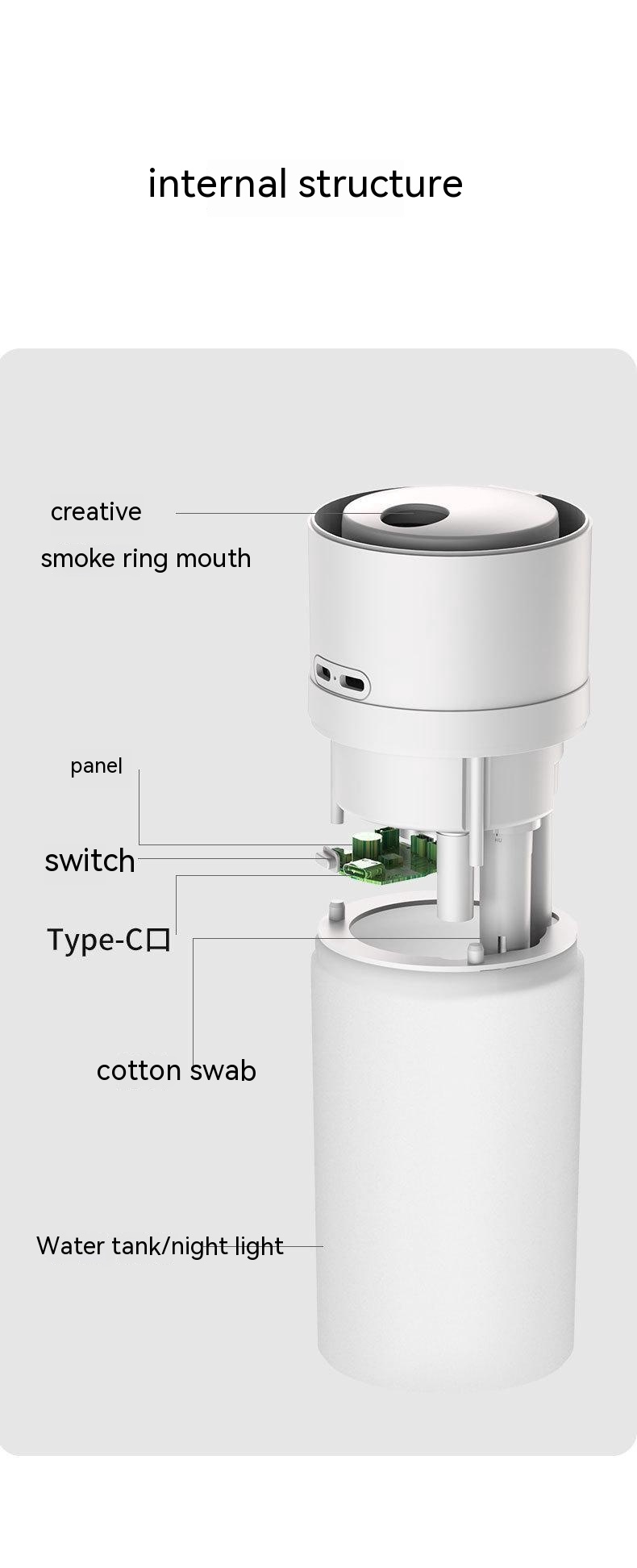 internal structure

creative
smoke ring mouth

panel

switch

Type-C口

cotton swab

Water tank/night light