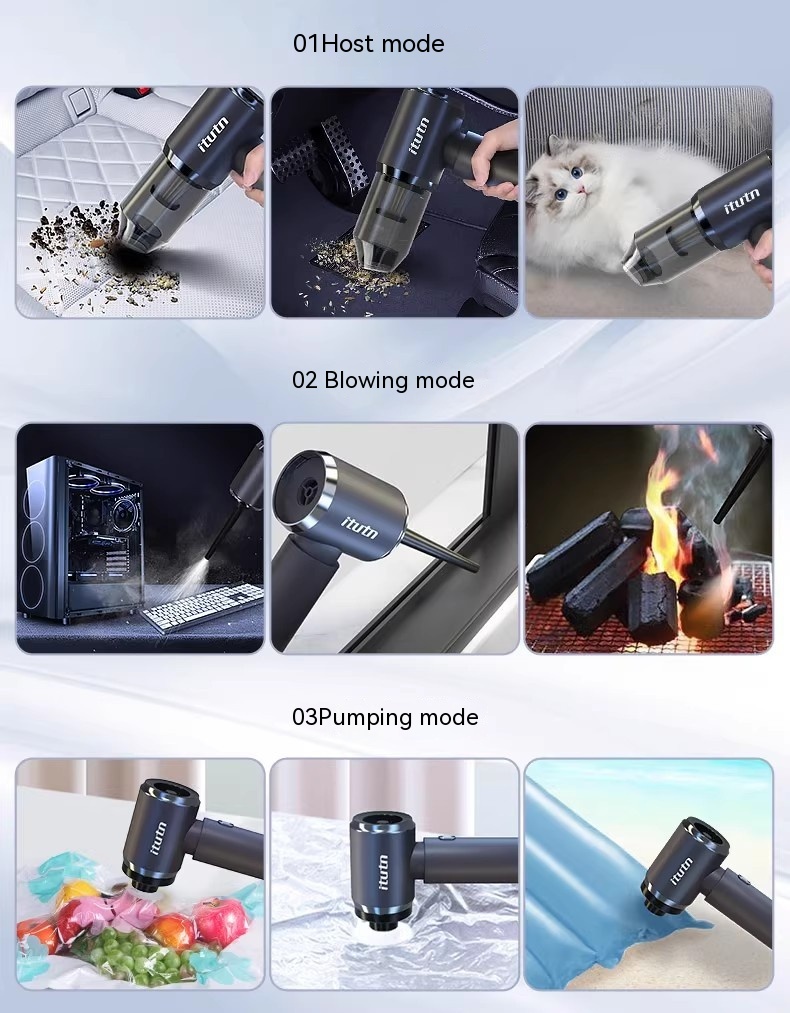 01Host mode

itutn

itutn

itutn

02 Blowing mode

itutn

03Pumping mode

itutn

itutn

itutn