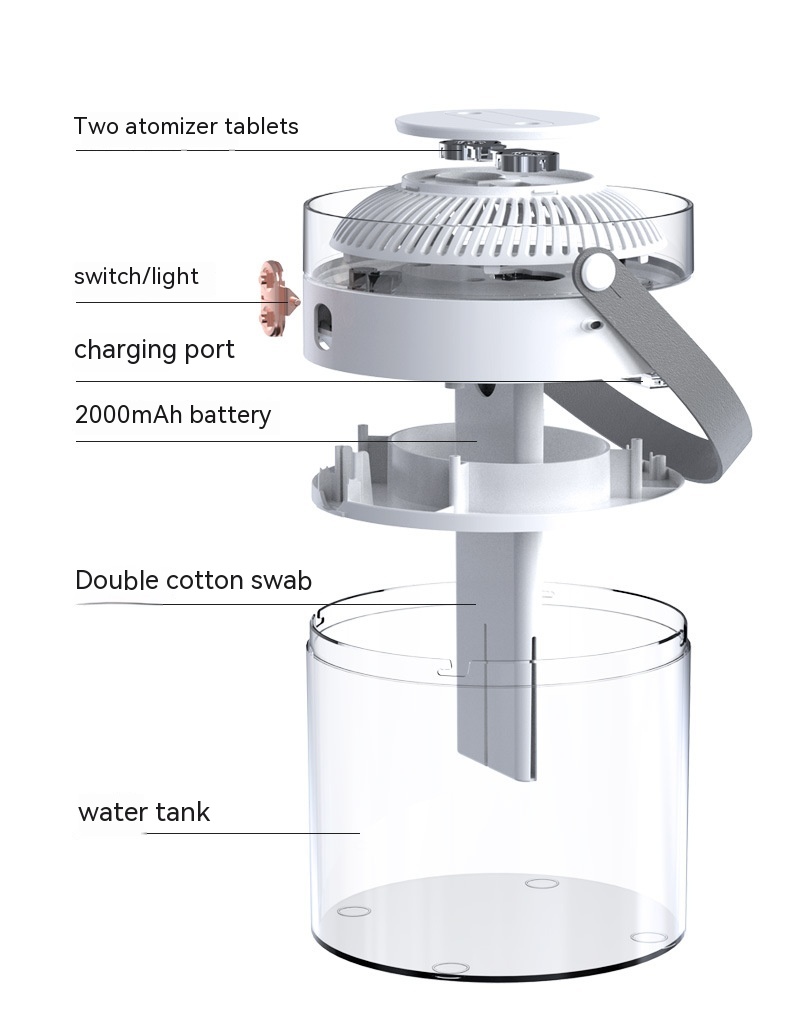 Two atomizer tablets

switch/light

charging port

2000mAh battery

Double cotton swab

water tank