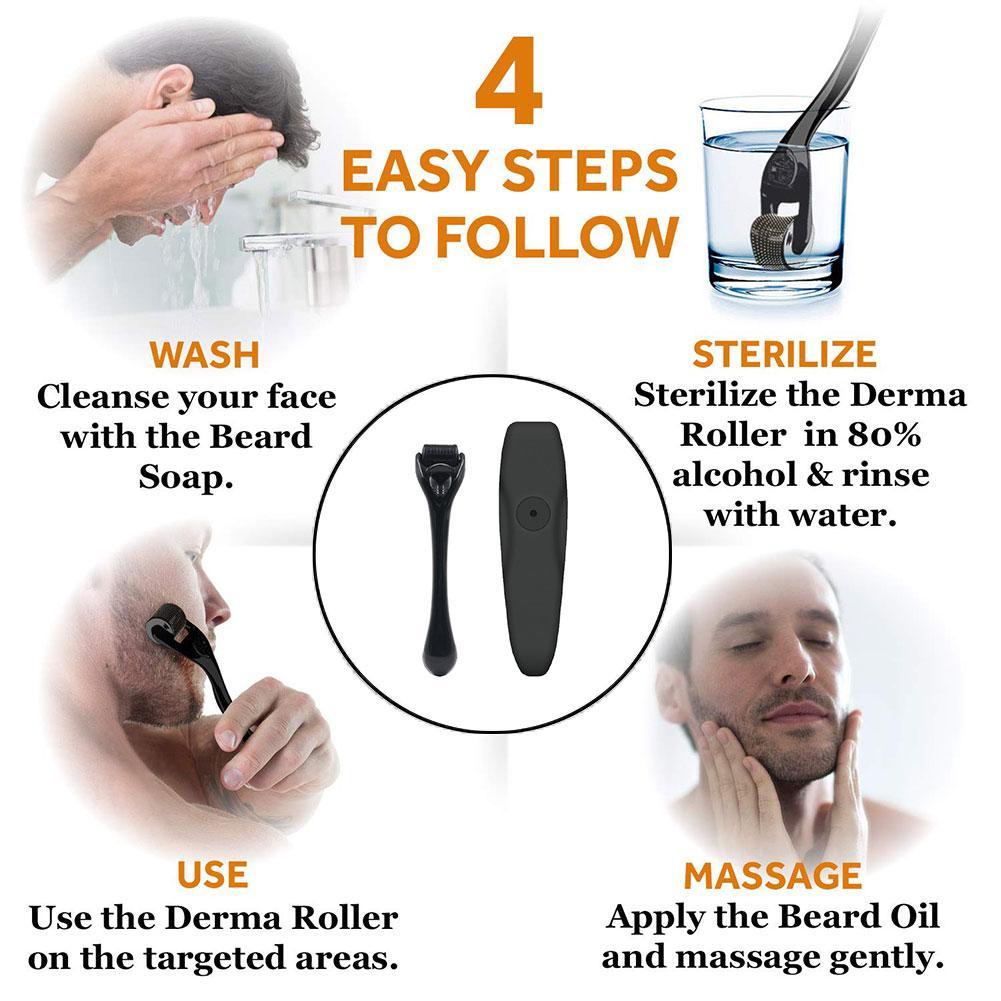 4
EASY STEPS
TO FOLLOW

WASH
Cleanse your face with the Beard Soap.

STERILIZE
Sterilize the Derma Roller in 80% alcohol & rinse with water.

USE
Use the Derma Roller on the targeted areas.

MASSAGE
Apply the Beard Oil and massage gently.