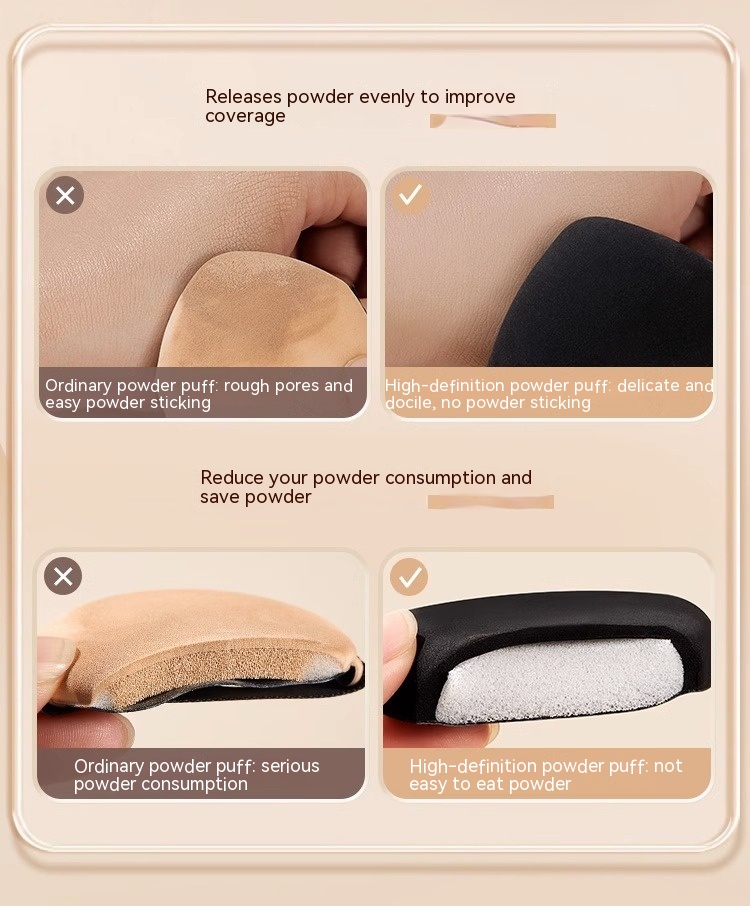 Releases powder evenly to improve coverage

Ordinary powder puff: rough pores and easy powder sticking

High-definition powder puff: delicate and docile, no powder sticking

Reduce your powder consumption and save powder

Ordinary powder puff: serious powder consumption

High-definition powder puff: not easy to eat powder