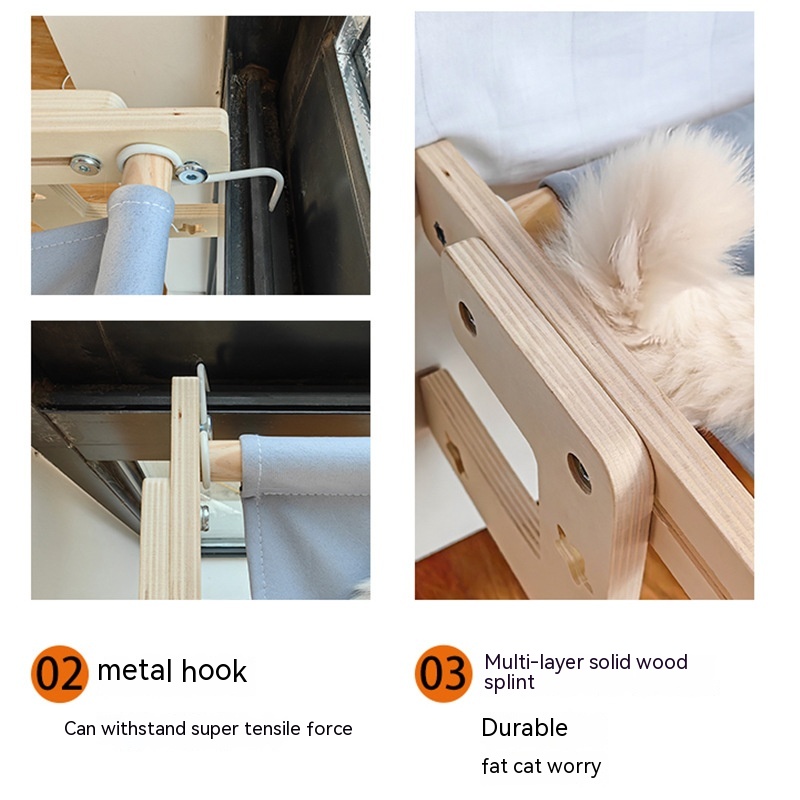 02 metal hook

Can withstand super tensile force

03 Multi-layer solid wood splint

Durable

fat cat worry